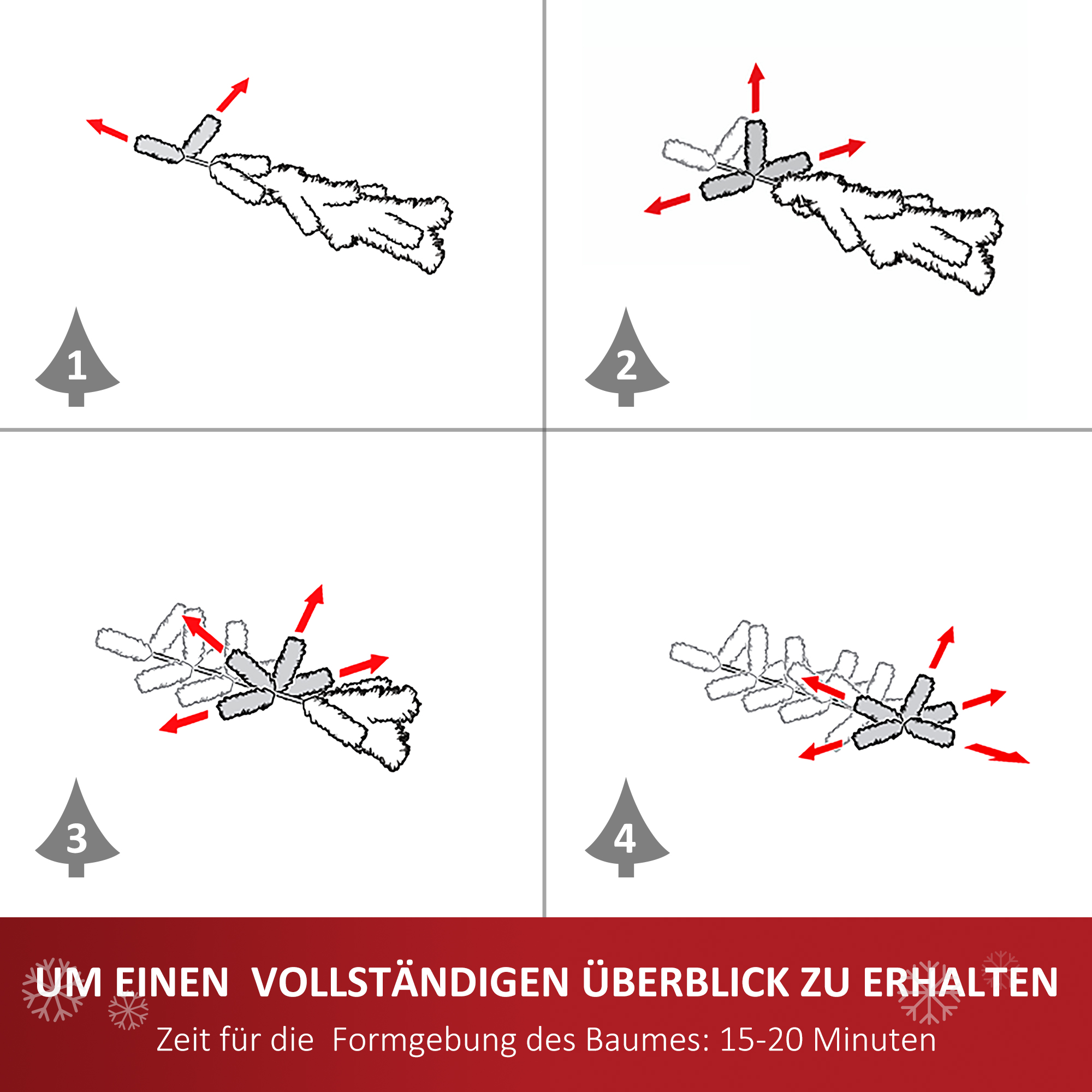 1

2

3

4

UM EINEN VOLLSTÄNDIGEN ÜBERBLICK ZU ERHALTEN
Zeit für die Formgebung des Baumes: 15-20 Minuten