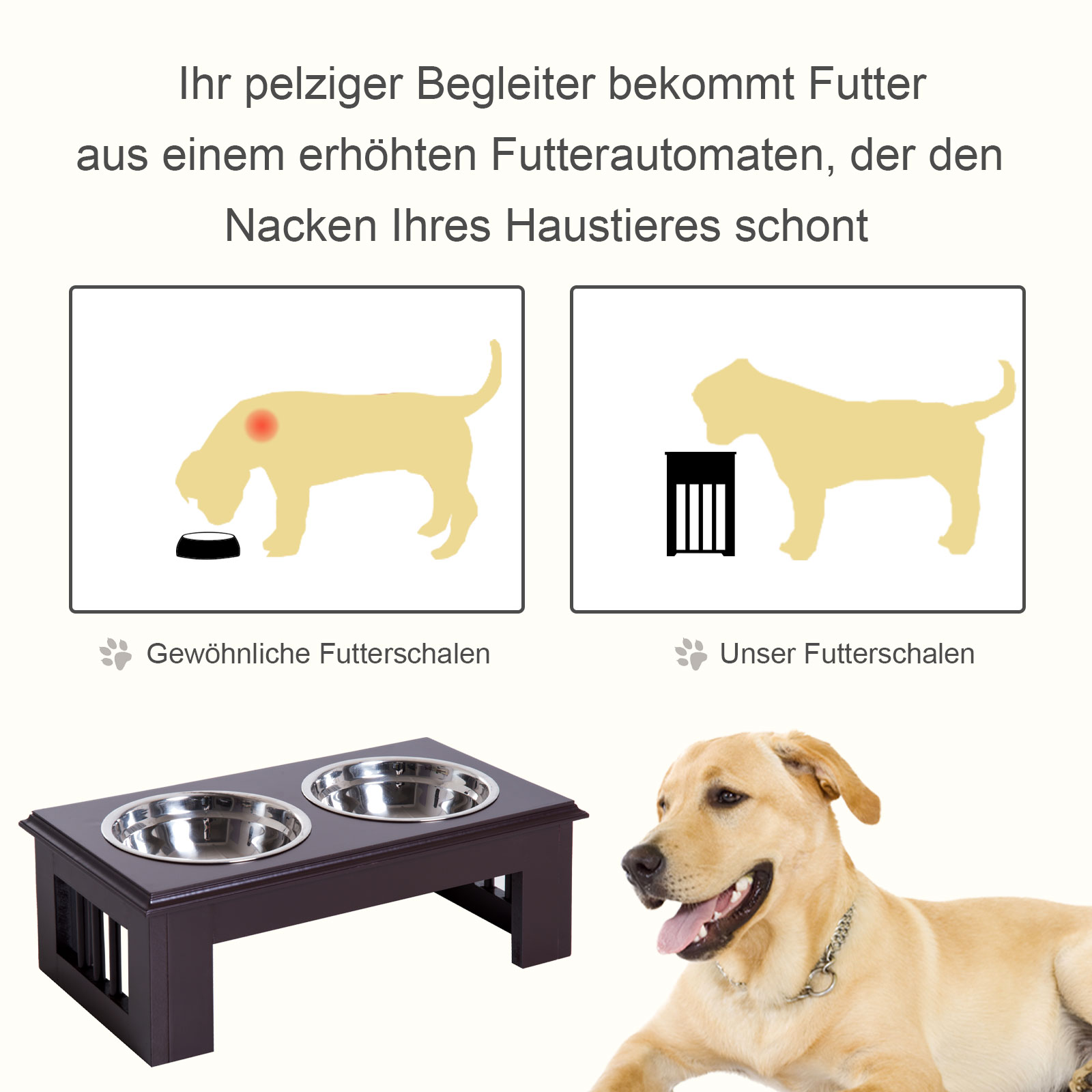 Ihr pelziger Begleiter bekommt Futter aus einem erhöhten Futterautomaten, der den Nacken Ihres Haustieres schont

Gewöhnliche Futterschalen

Unser Futterschalen