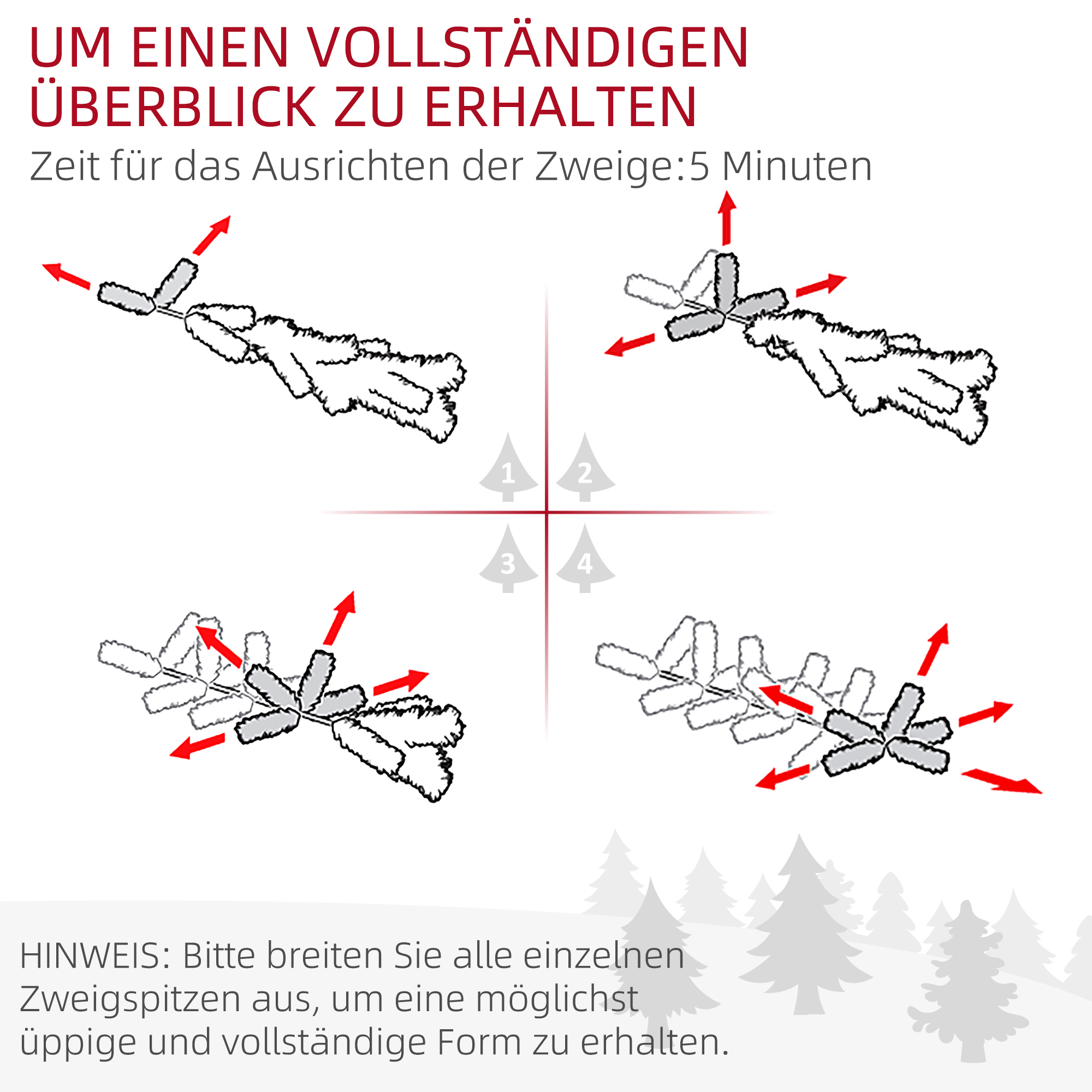 UM EINEN VOLLSTÄNDIGEN ÜBERBLICK ZU ERHALTEN

Zeit für das Ausrichten der Zweige:5 Minuten

1

2

3

4

HINWEIS: Bitte breiten Sie alle einzelnen Zweigspitzen aus, um eine möglichst üppige und vollständige Form zu erhalten.