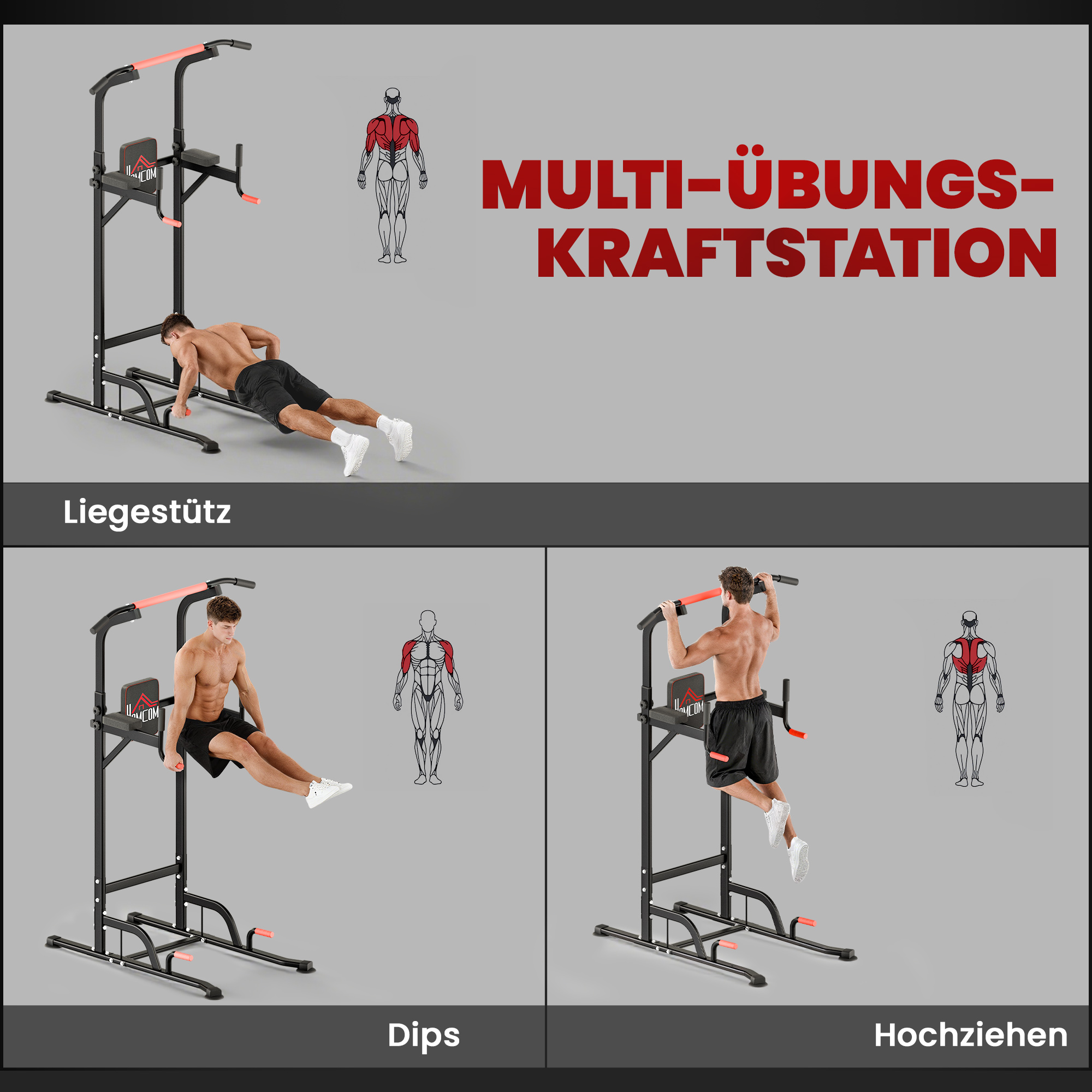 HOMCOM

MULTI-ÜBUNGS-KRAFTSTATION

Liegestütz

HOMCOM

Dips

HOMCOM

Hochziehen