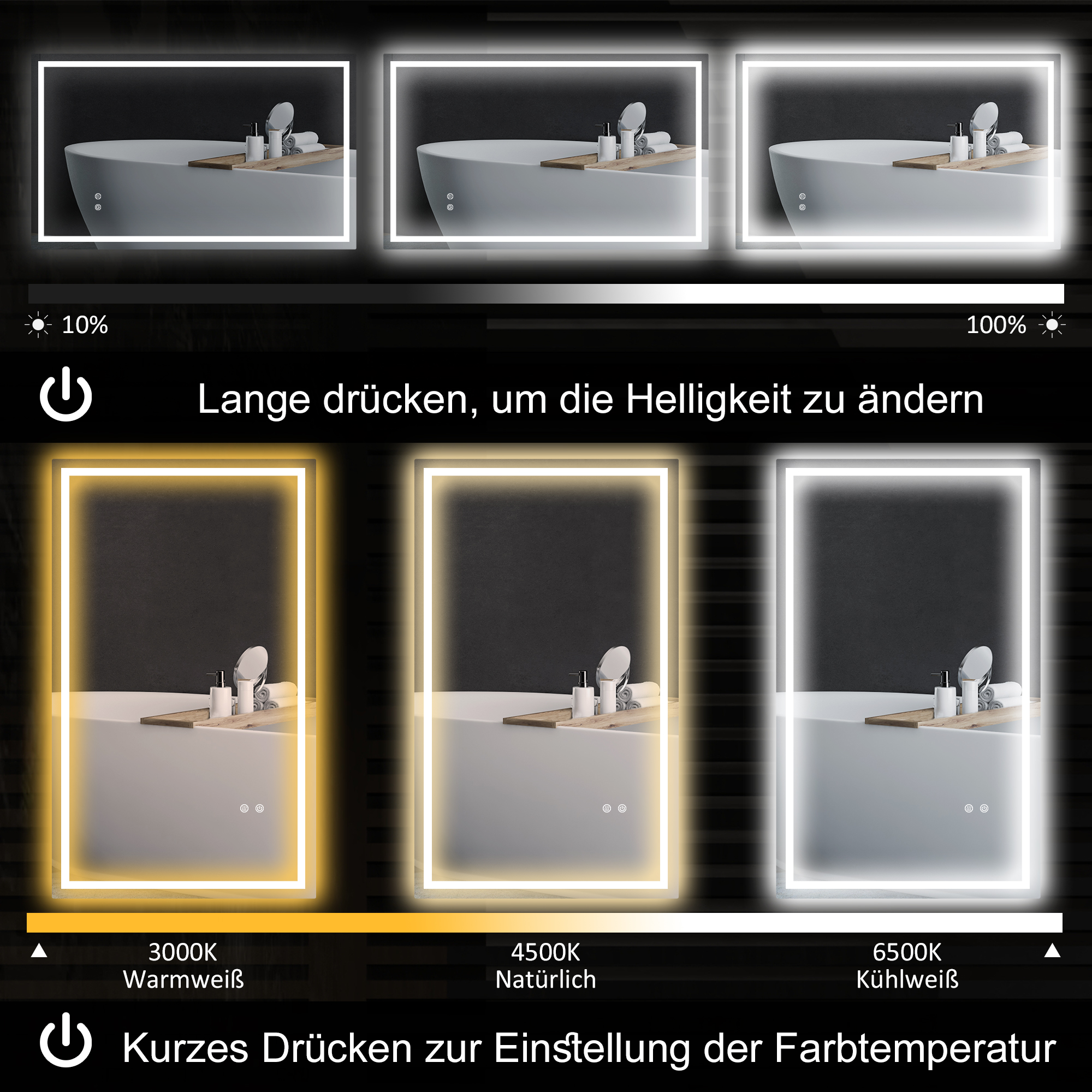 10%

100%

Lange drücken, um die Helligkeit zu ändern

3000K
Warmweiß

4500K
Natürlich

6500K
Kühlweiß

Kurzes Drücken zur Einstellung der Farbtemperatur