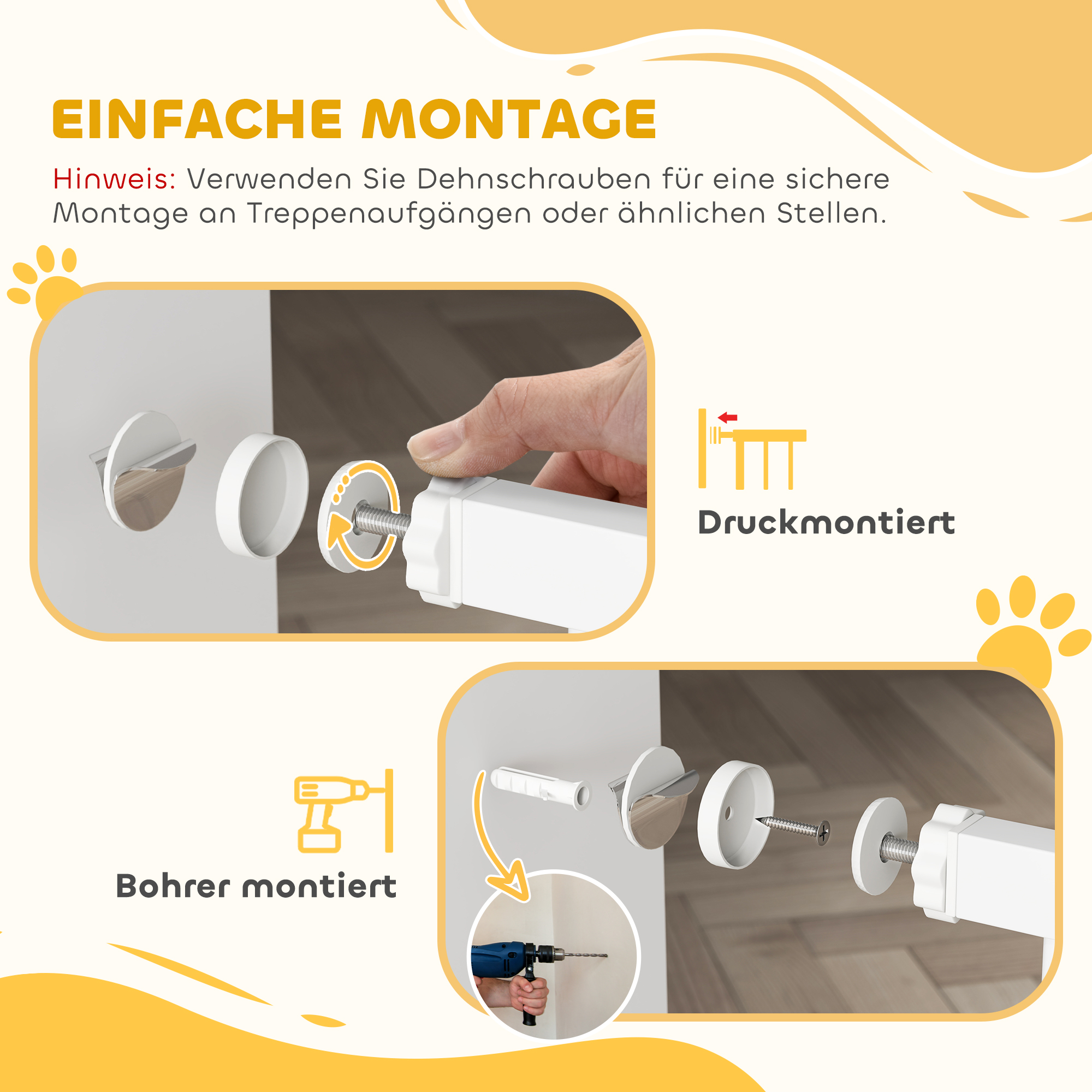 EINFACHE MONTAGE

Hinweis: Verwenden Sie Dehnschrauben für eine sichere Montage an Treppenaufgängen oder ähnlichen Stellen.

Druckmontiert

Bohrer montiert