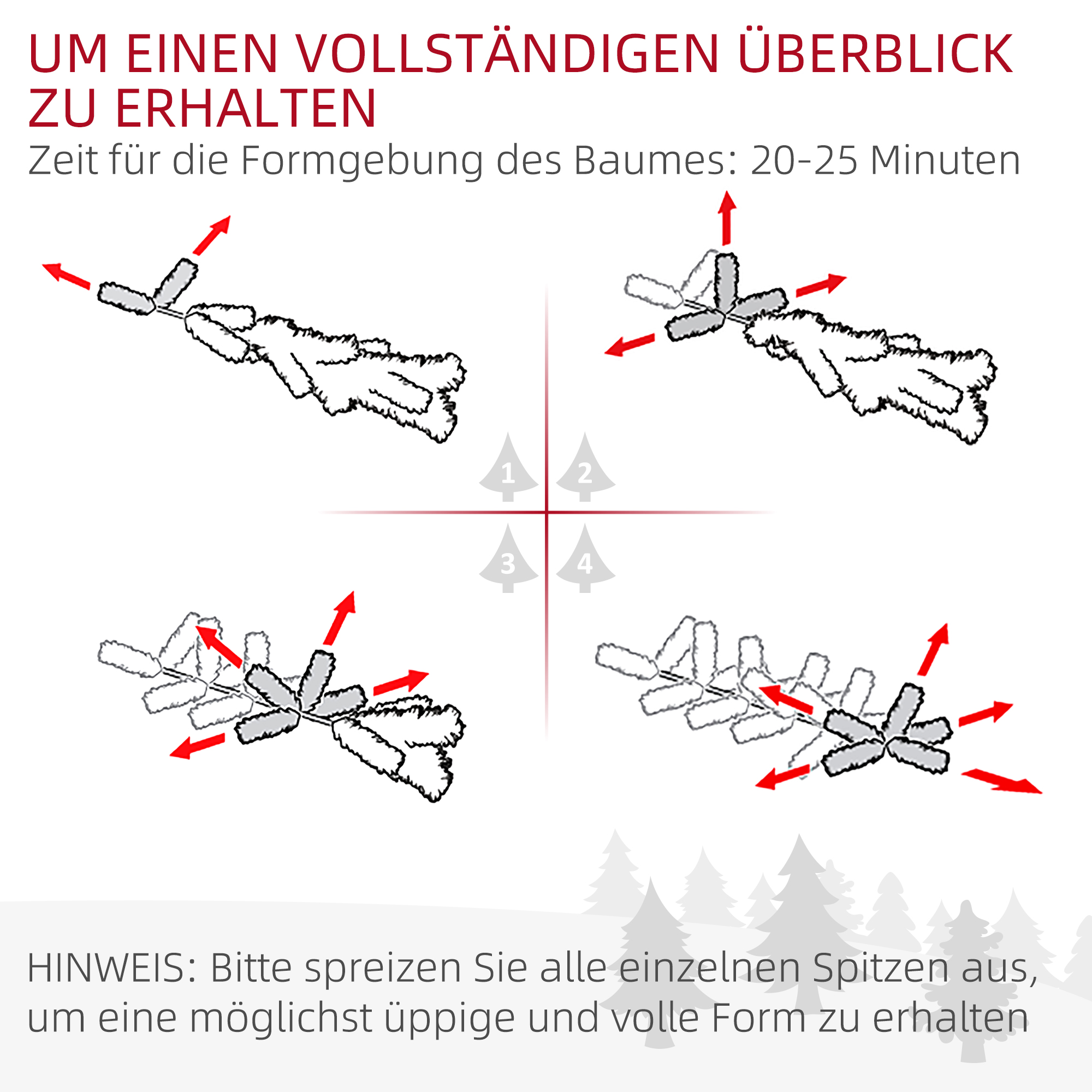 UM EINEN VOLLSTÄNDIGEN ÜBERBLICK ZU ERHALTEN

Zeit für die Formgebung des Baumes: 20-25 Minuten

1

2

3

4

HINWEIS: Bitte spreizen Sie alle einzelnen Spitzen aus, um eine möglichst üppige und volle Form zu erhalten