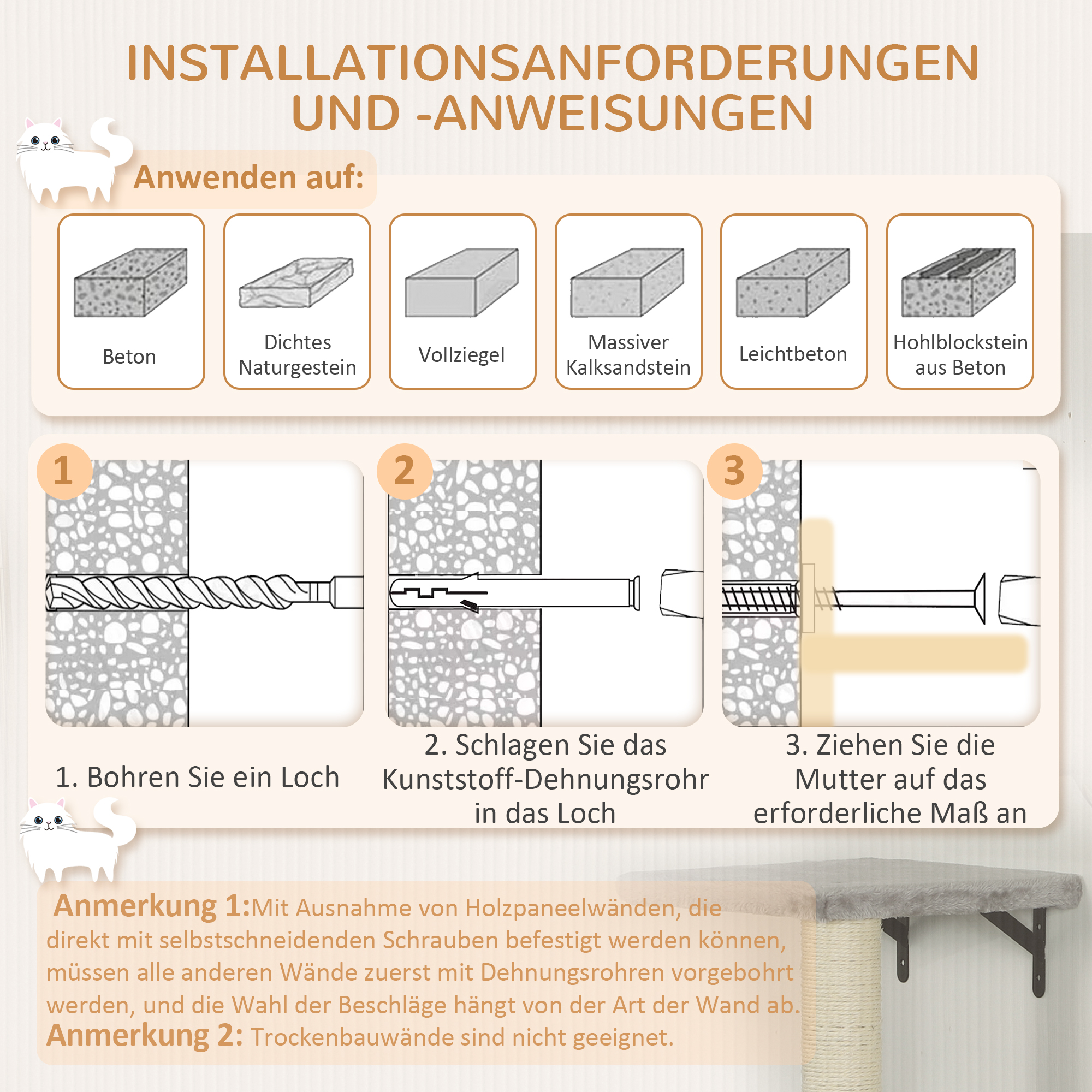 INSTALLATIONSANFORDERUNGEN UND -ANWEISUNGEN

Anwenden auf:

Beton

Dichtes Naturgestein

Vollziegel

Massiver Kalksandstein

Leichtbeton

Hohlblockstein aus Beton

1

2

3

1. Bohren Sie ein Loch

2. Schlagen Sie das Kunststoff-Dehnungsrohr in das Loch

3. Ziehen Sie die Mutter auf das erforderliche Maß an

Anmerkung 1:Mit Ausnahme von Holzpaneelwänden, die direkt mit selbstschneidenden Schrauben befestigt werden können, müssen alle anderen Wände zuerst mit Dehnungsrohren vorgebohrt werden, und die Wahl der Beschläge hängt von der Art der Wand ab.
Anmerkung 2: Trockenbauwände sind nicht geeignet.