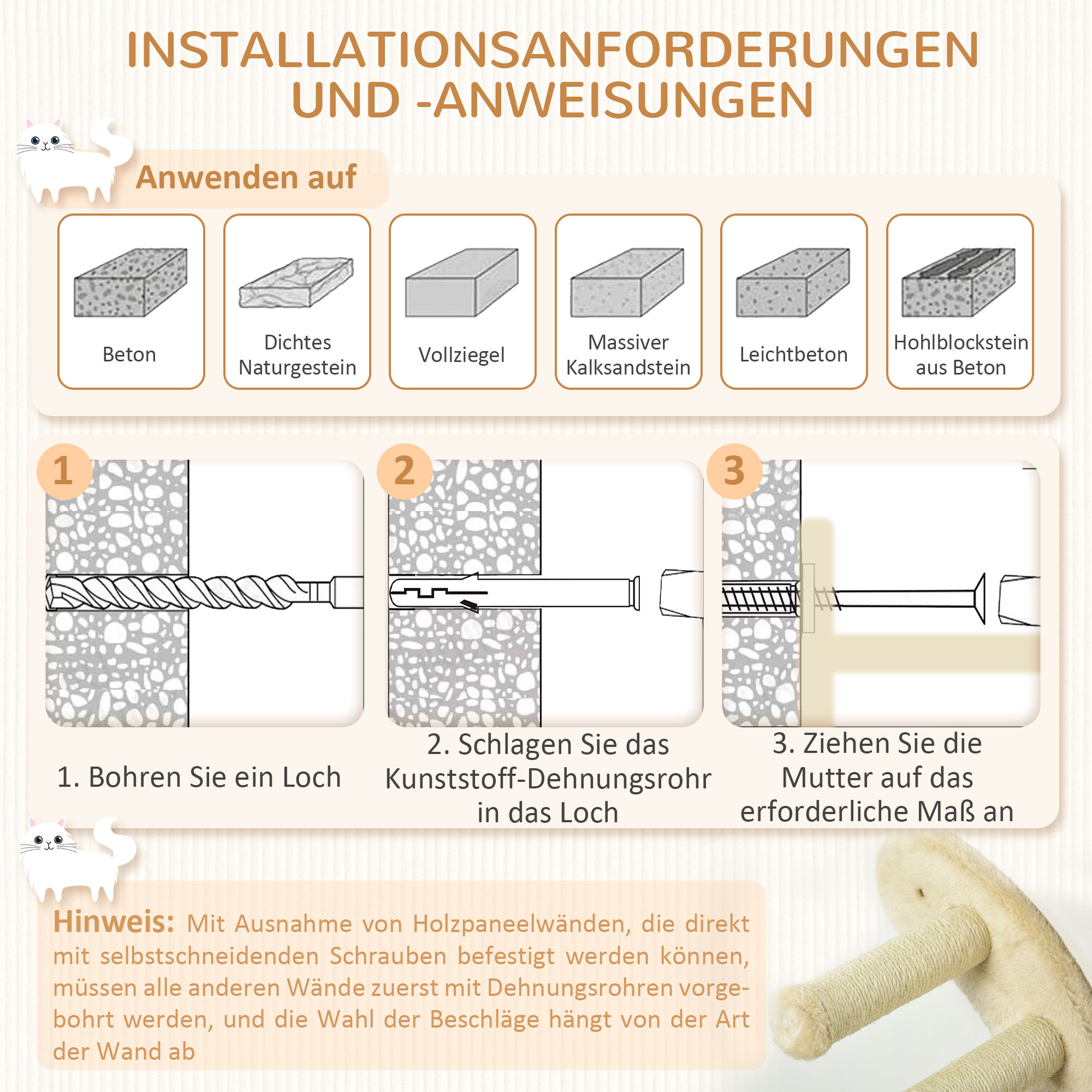 INSTALLATIONSANFORDERUNGEN UND -ANWEISUNGEN

Anwenden auf

Beton

Dichtes Naturgestein

Vollziegel

Massiver Kalksandstein

Leichtbeton

Hohlblockstein aus Beton

1

2

3

1. Bohren Sie ein Loch

2. Schlagen Sie das Kunststoff-Dehnungsrohr in das Loch

3. Ziehen Sie die Mutter auf das erforderliche Maß an

Hinweis: Mit Ausnahme von Holzpaneelwänden, die direkt mit selbstschneidenden Schrauben befestigt werden können, müssen alle anderen Wände zuerst mit Dehnungsrohren vorgebohrt werden, und die Wahl der Beschläge hängt von der Art der Wand ab