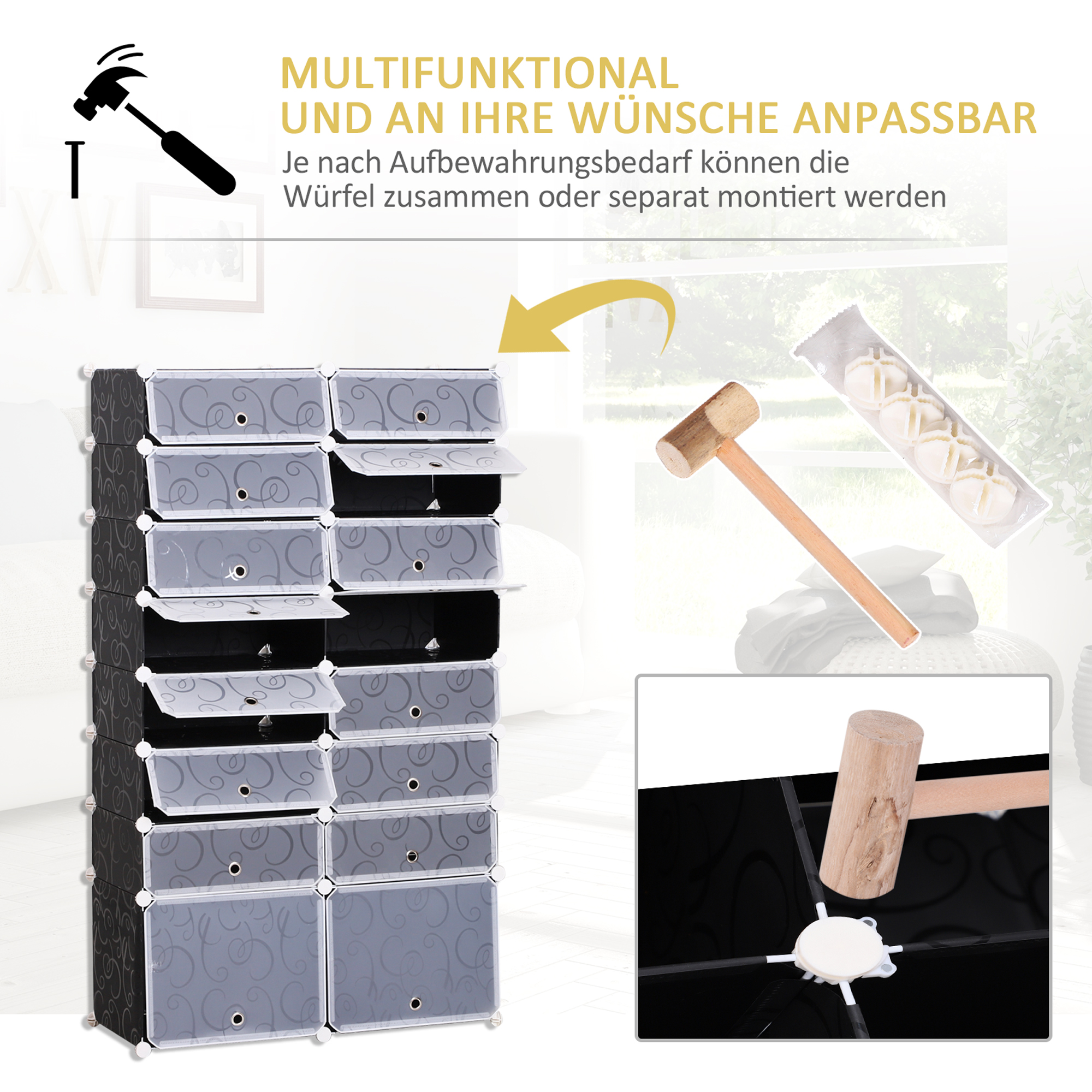 MULTIFUNKTIONAL
UND AN IHRE WÜNSCHE ANPASSBAR

Je nach Aufbewahrungsbedarf können die Würfel zusammen oder separat montiert werden