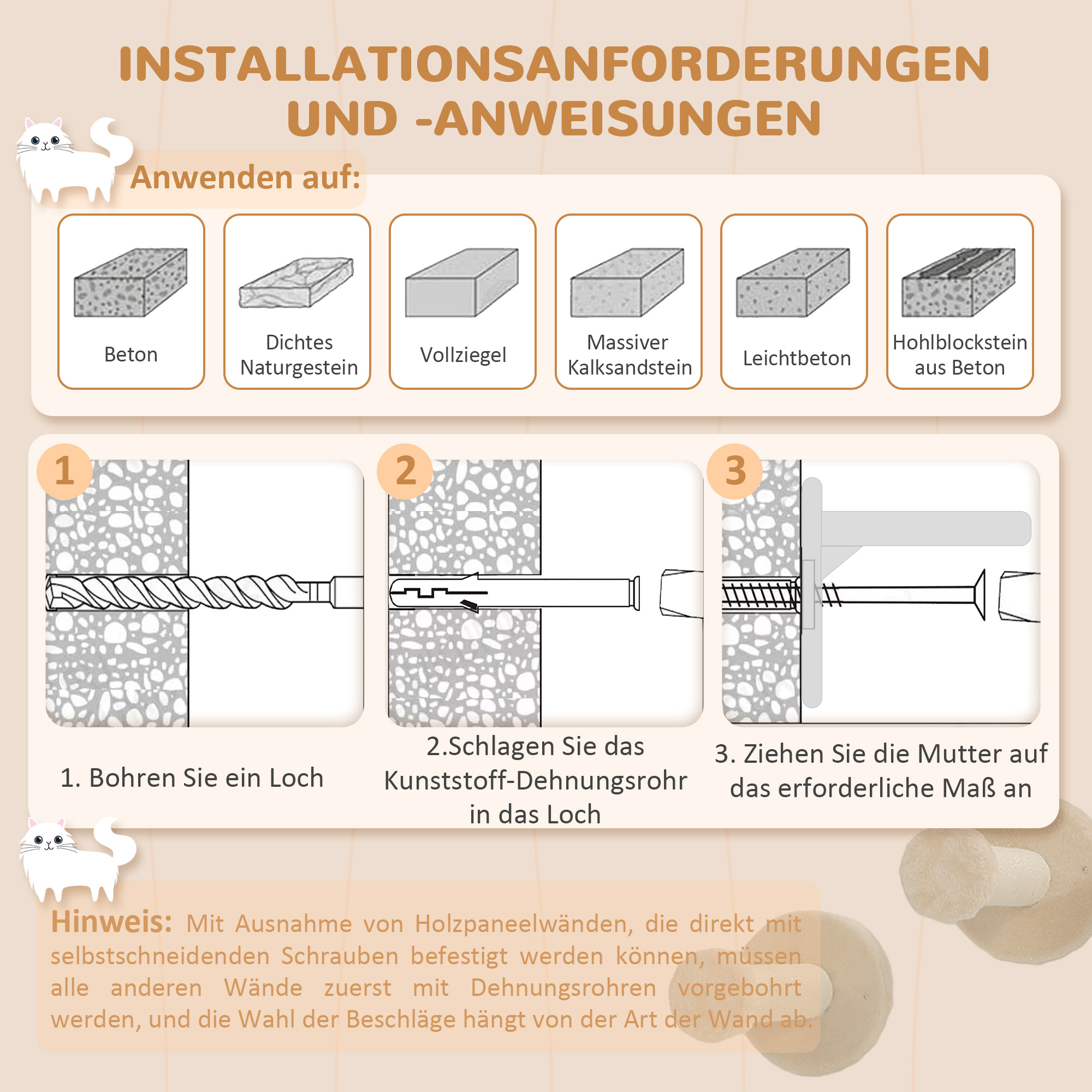 INSTALLATIONSANFORDERUNGEN UND -ANWEISUNGEN

Anwenden auf:

Beton

Dichtes Naturgestein

Vollziegel

Massiver Kalksandstein

Leichtbeton

Hohlblockstein aus Beton

1

2

3

1. Bohren Sie ein Loch

2.Schlagen Sie das Kunststoff-Dehnungsrohr in das Loch

3. Ziehen Sie die Mutter auf das erforderliche Maß an

Hinweis: Mit Ausnahme von Holzpaneelwänden, die direkt mit selbstschneidenden Schrauben befestigt werden können, müssen alle anderen Wände zuerst mit Dehnungsrohren vorgebohrt werden, und die Wahl der Beschläge hängt von der Art der Wand ab.