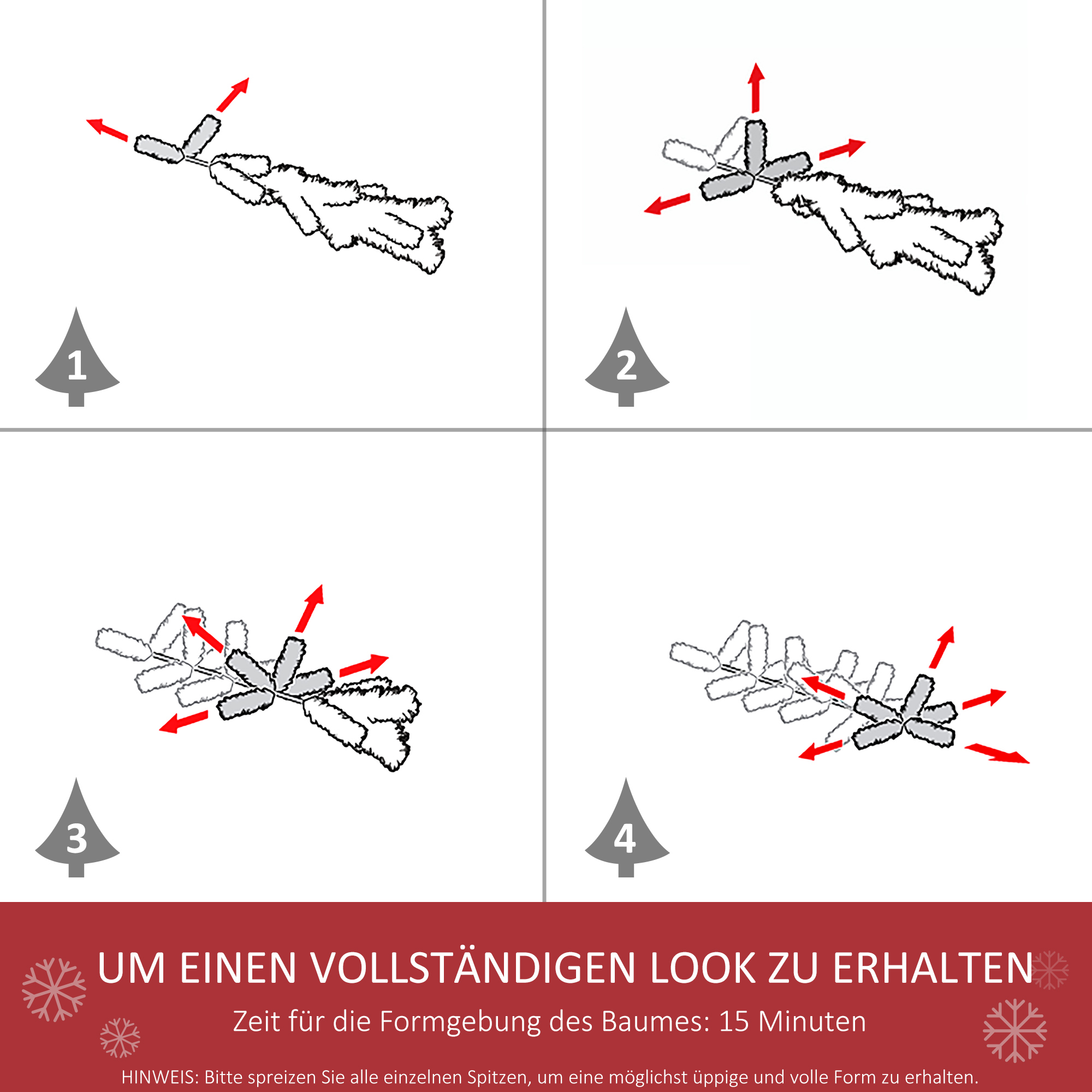 1

2

3

4

UM EINEN VOLLSTÄNDIGEN LOOK ZU ERHALTEN

Zeit für die Formgebung des Baumes: 15 Minuten

HINWEIS: Bitte spreizen Sie alle einzelnen Spitzen, um eine möglichst üppige und volle Form zu erhalten.