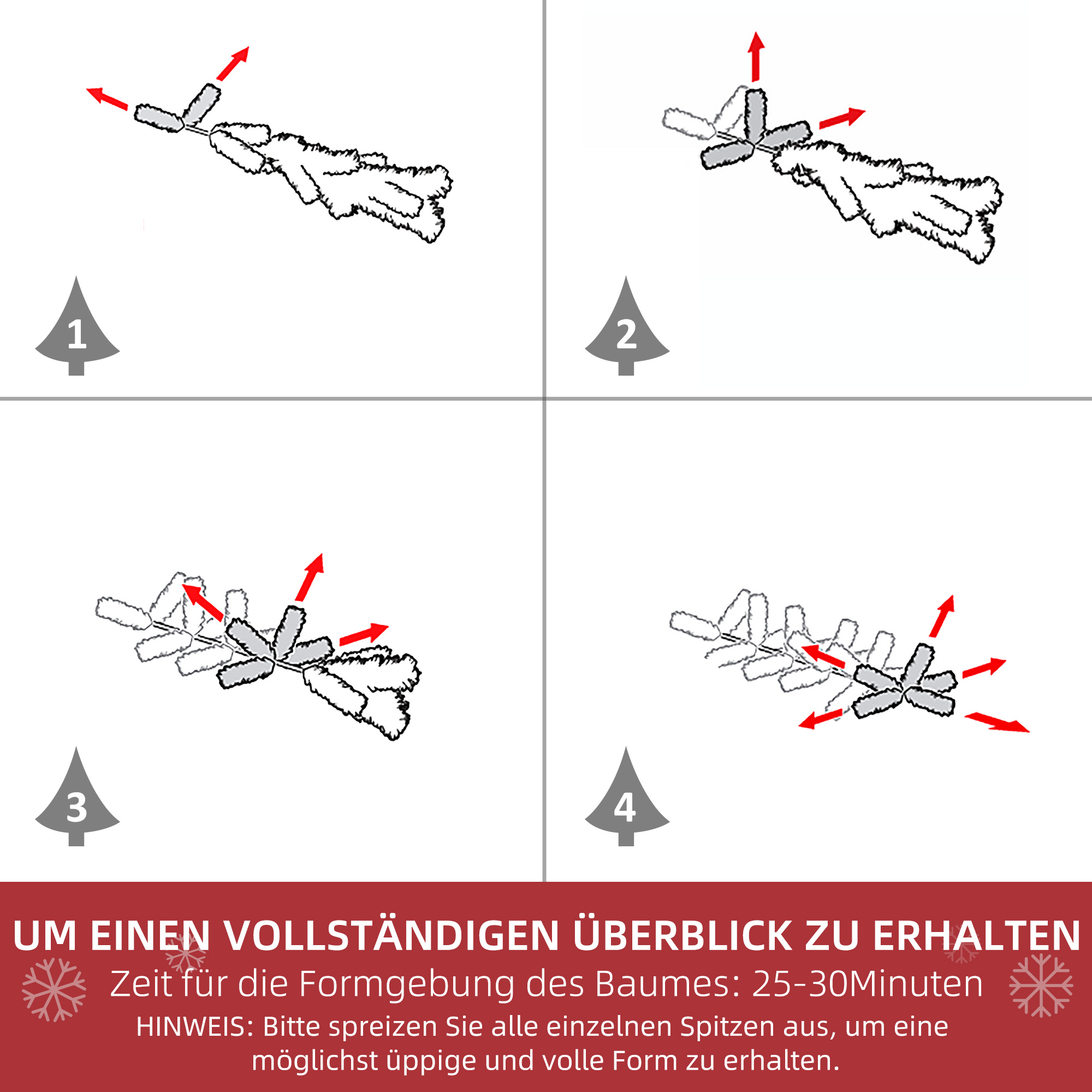 1

2

3

4

UM EINEN VOLLSTÄNDIGEN ÜBERBLICK ZU ERHALTEN

Zeit für die Formgebung des Baumes: 25-30Minuten

HINWEIS: Bitte spreizen Sie alle einzelnen Spitzen aus, um eine möglichst üppige und volle Form zu erhalten.