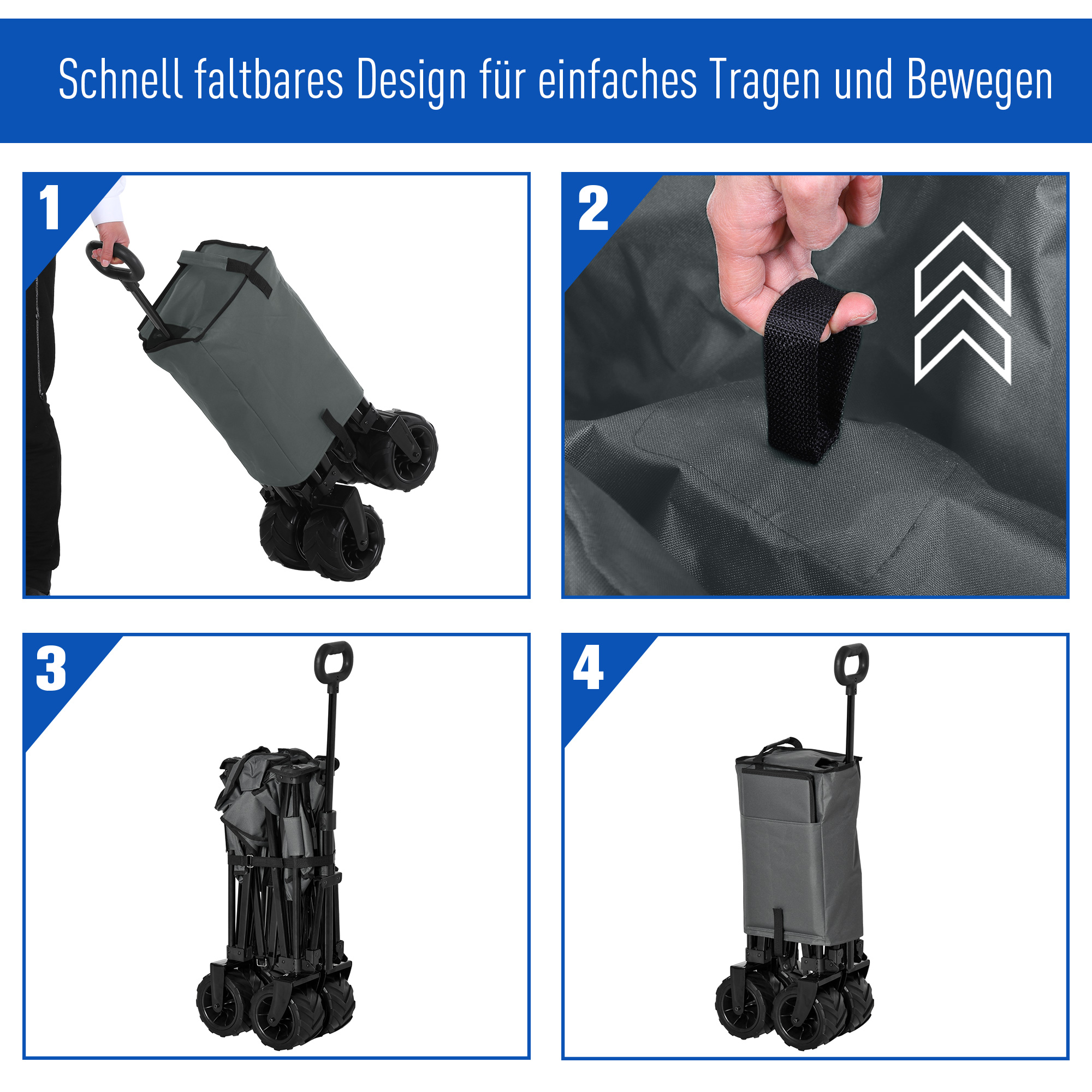 Schnell faltbares Design für einfaches Tragen und Bewegen

1

2

3

4