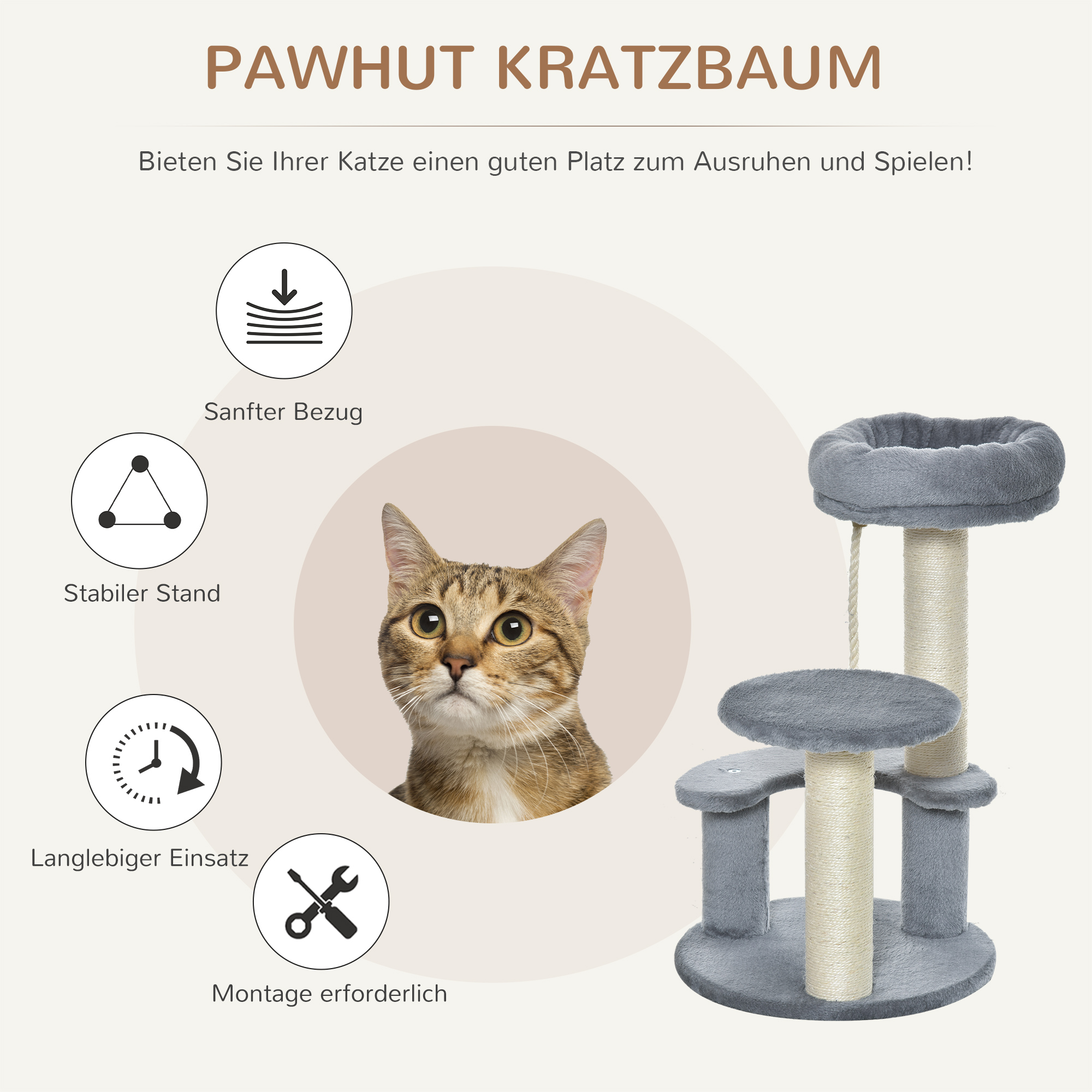 PAWHUT KRATZBAUM

Bieten Sie Ihrer Katze einen guten Platz zum Ausruhen und Spielen!

Sanfter Bezug

Stabiler Stand

Langlebiger Einsatz

Montage erforderlich