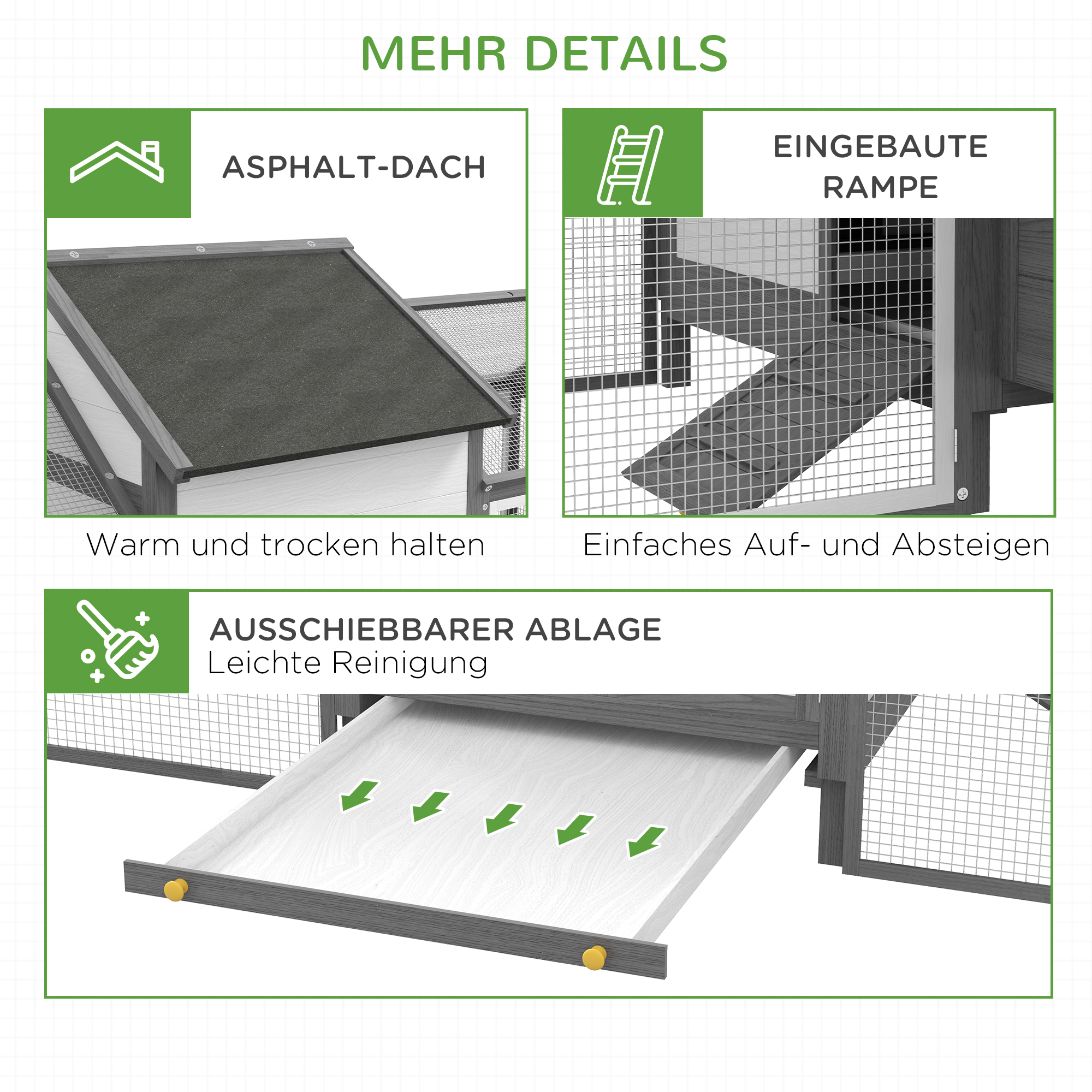 MEHR DETAILS

ASPHALT-DACH

Warm und trocken halten

EINGEBAUTE RAMPE

Einfaches Auf- und Absteigen

AUSSCHIEBBARER ABLAGE
Leichte Reinigung