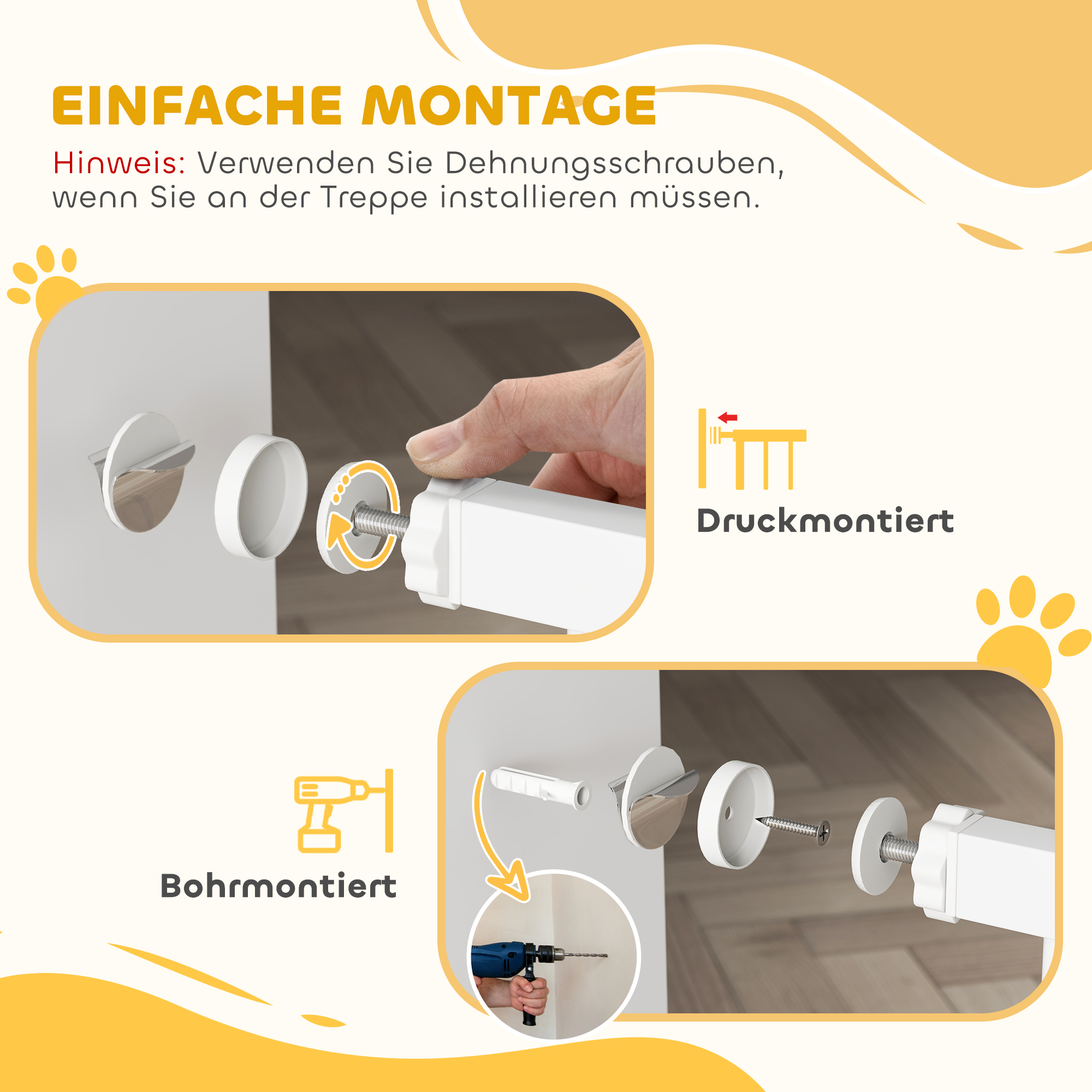 EINFACHE MONTAGE

Hinweis: Verwenden Sie Dehnungsschrauben, wenn Sie an der Treppe installieren müssen.

Druckmontiert

Bohrmontiert