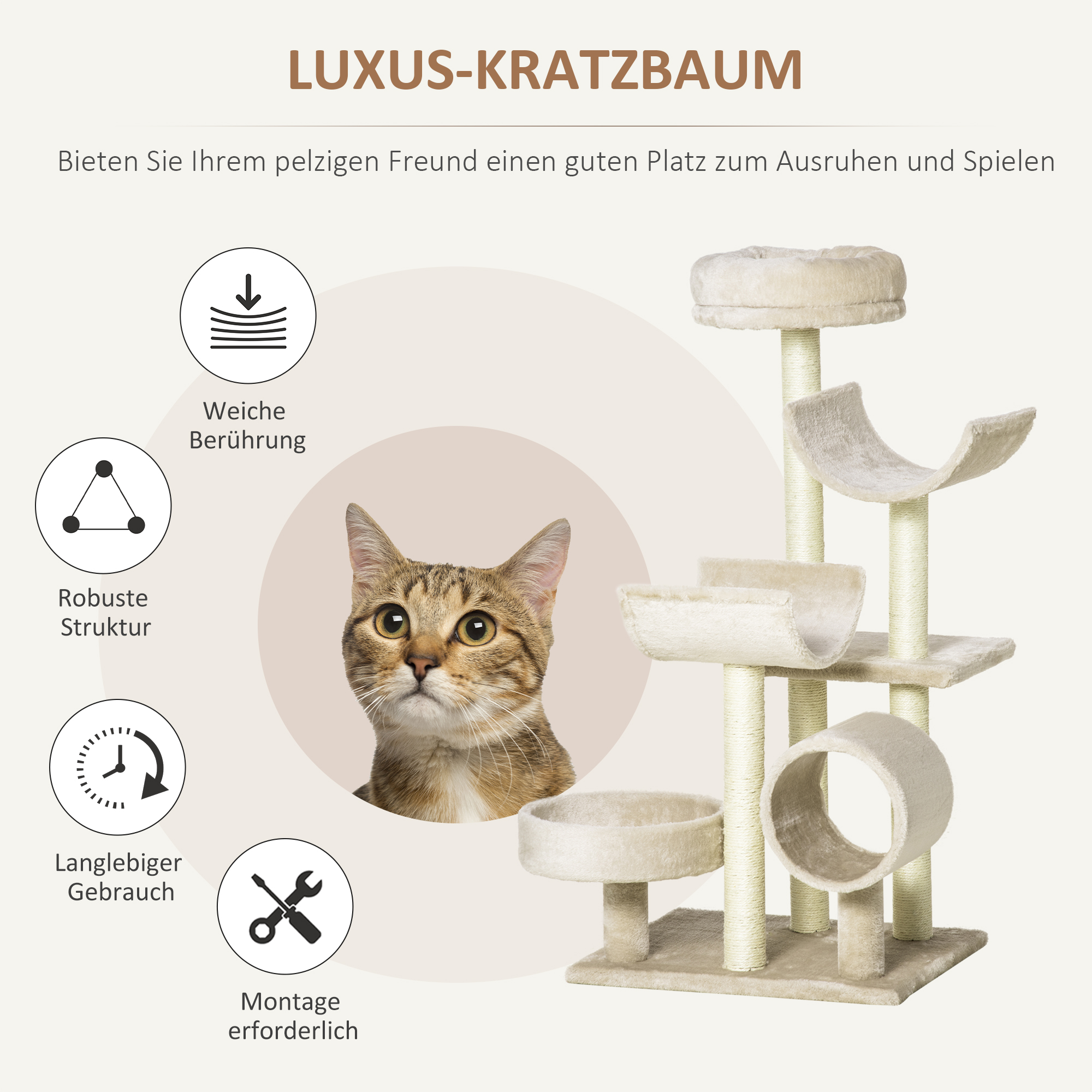 LUXUS-KRATZBAUM

Bieten Sie Ihrem pelzigen Freund einen guten Platz zum Ausruhen und Spielen

Weiche Berührung

Robuste Struktur

Langlebiger Gebrauch

Montage erforderlich