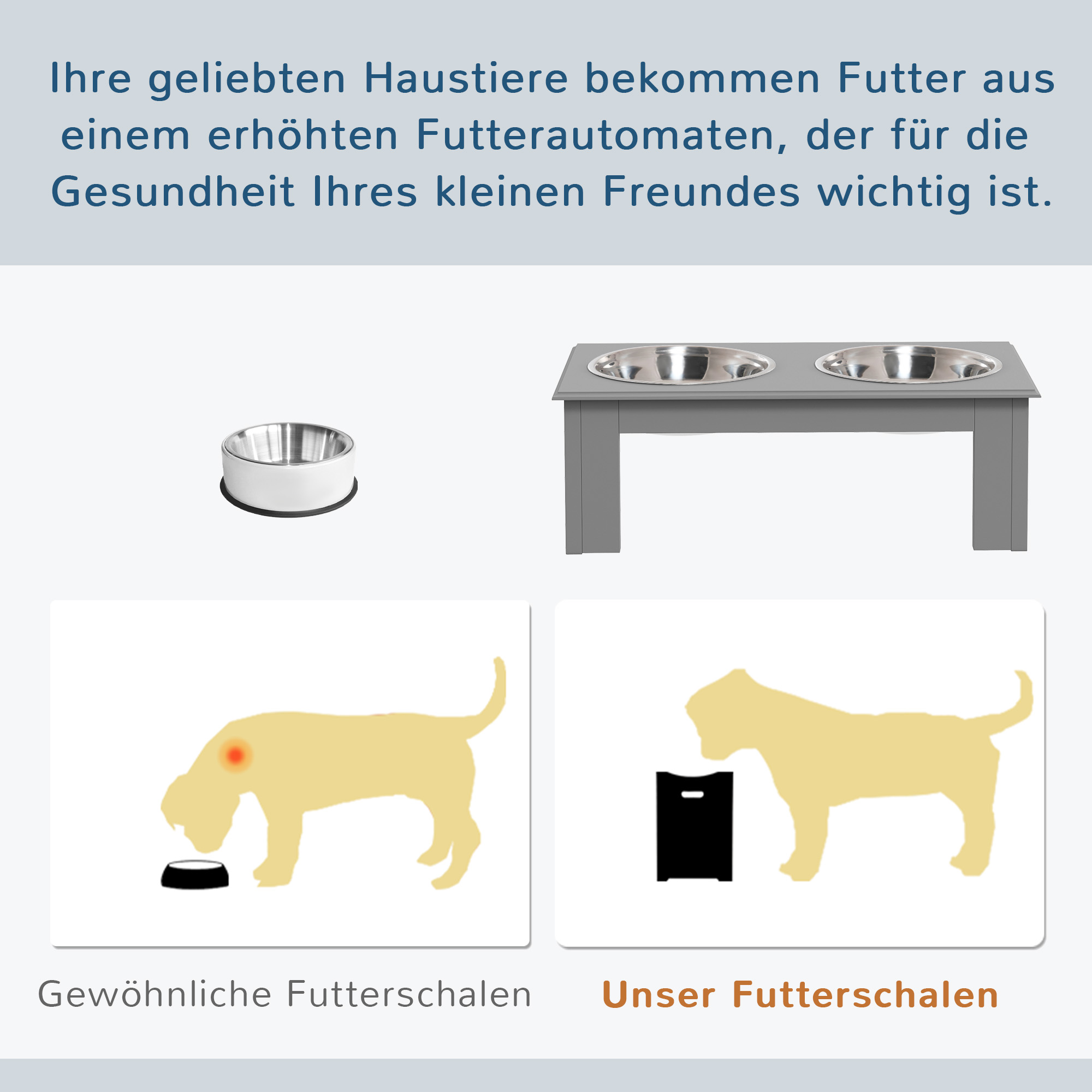 Ihre geliebten Haustiere bekommen Futter aus einem erhöhten Futterautomaten, der für die Gesundheit Ihres kleinen Freundes wichtig ist.

Gewöhnliche Futterschalen

Unser Futterschalen