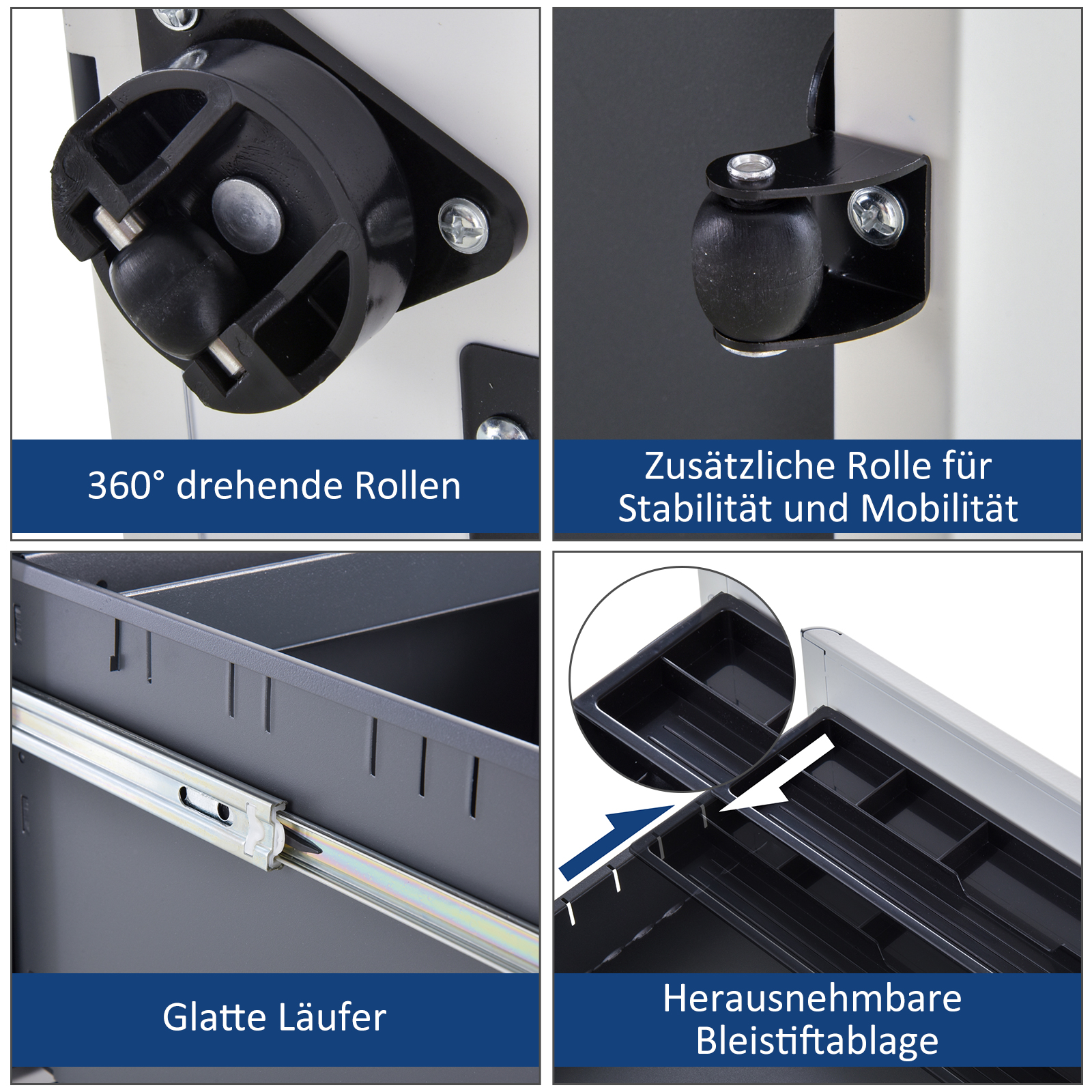 360° drehende Rollen

Zusätzliche Rolle für Stabilität und Mobilität

Glatte Läufer

Herausnehmbare Bleistiftablage