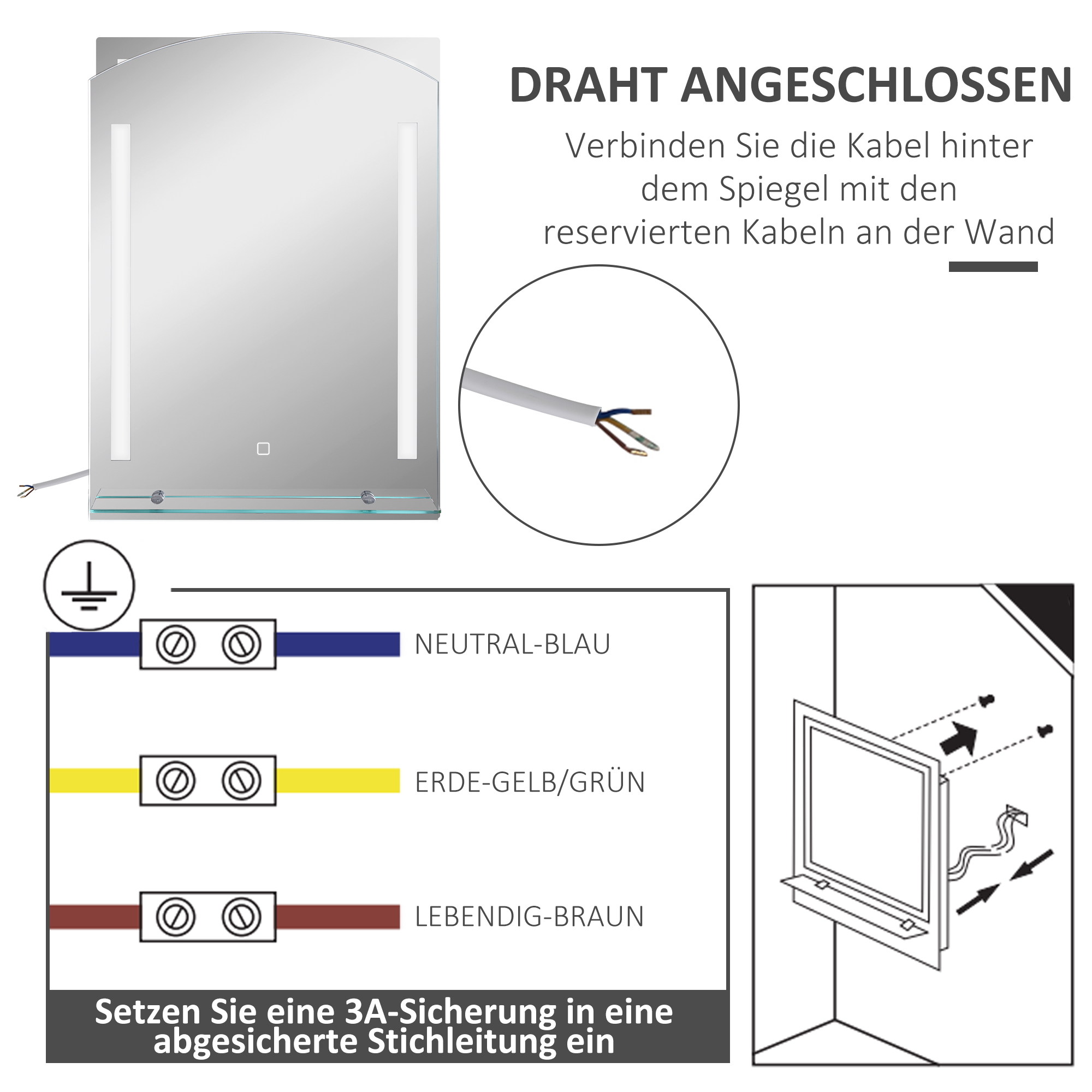 DRAHT ANGESCHLOSSEN

Verbinden Sie die Kabel hinter dem Spiegel mit den reservierten Kabeln an der Wand

NEUTRAL-BLAU

ERDE-GELB/GRÜN

LEBENDIG-BRAUN

Setzen Sie eine 3A-Sicherung in eine abgesicherte Stichleitung ein