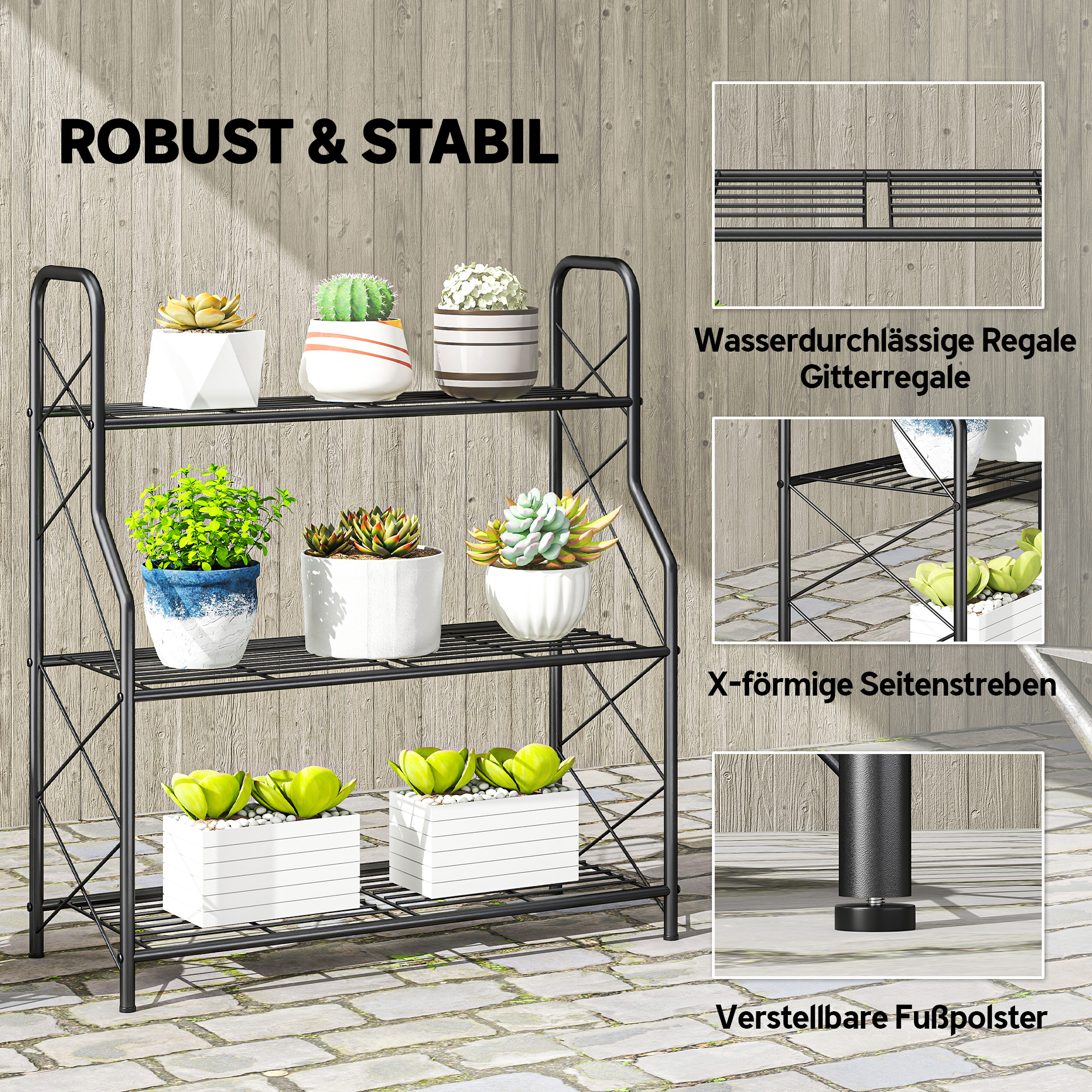 ROBUST & STABIL

Wasserdurchlässige Regale
Gitterregale

X-förmige Seitenstreben

Verstellbare Fußpolster