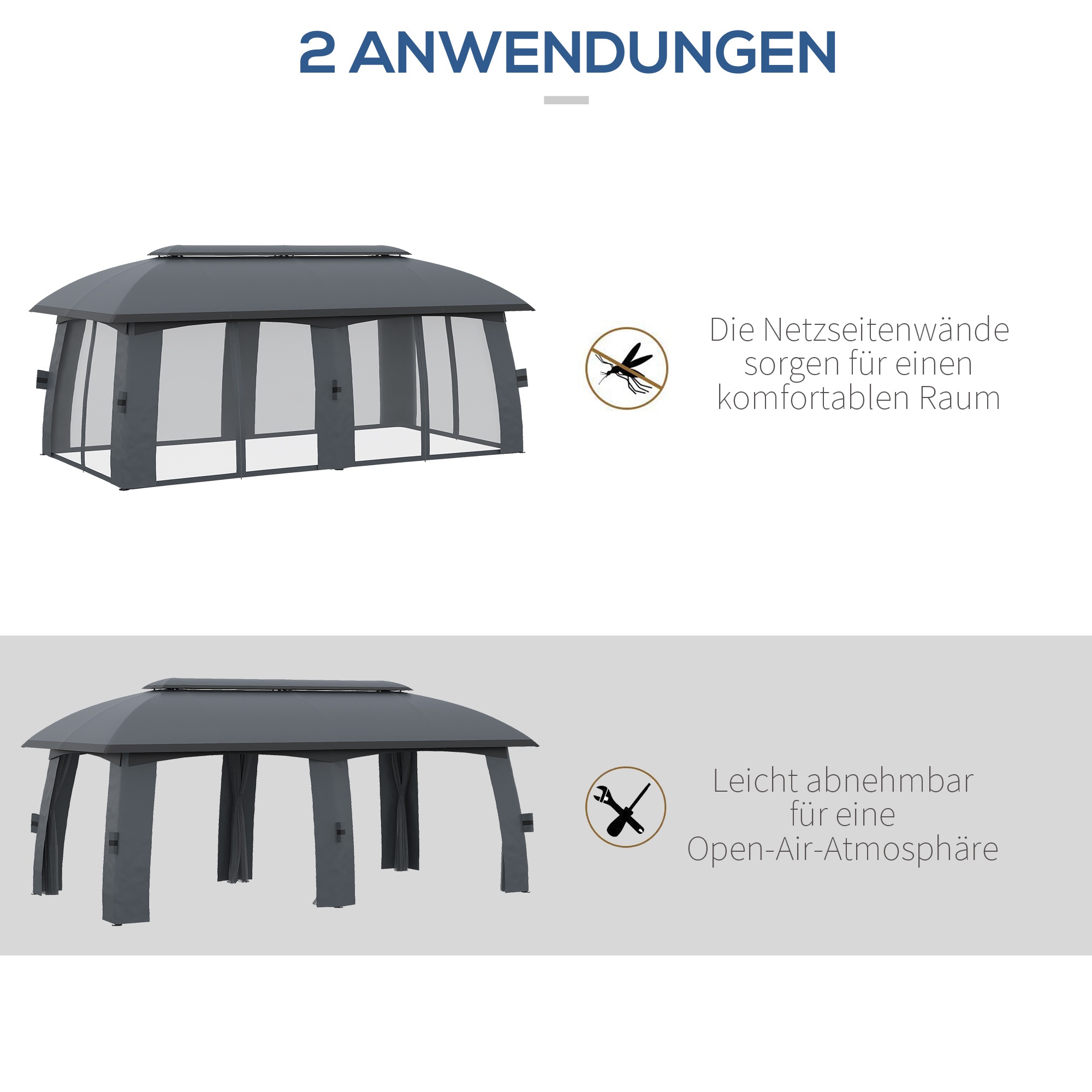 2 ANWENDUNGEN

Die Netzseitenwände sorgen für einen komfortablen Raum

Leicht abnehmbar für eine Open-Air-Atmosphäre