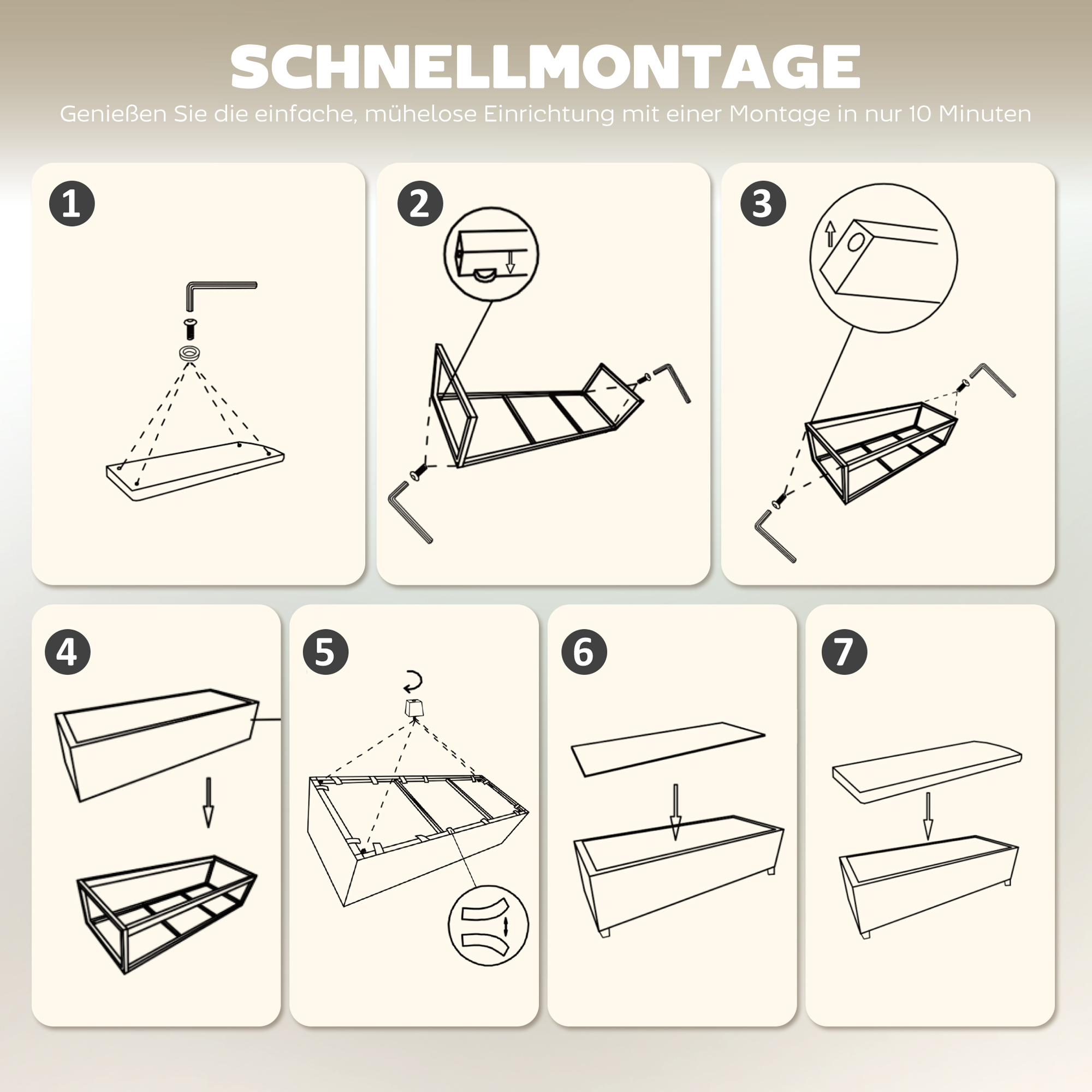 SCHNELLMONTAGE
Genießen Sie die einfache, mühelose Einrichtung mit einer Montage in nur 10 Minuten

1

2

3

4

5

6

7