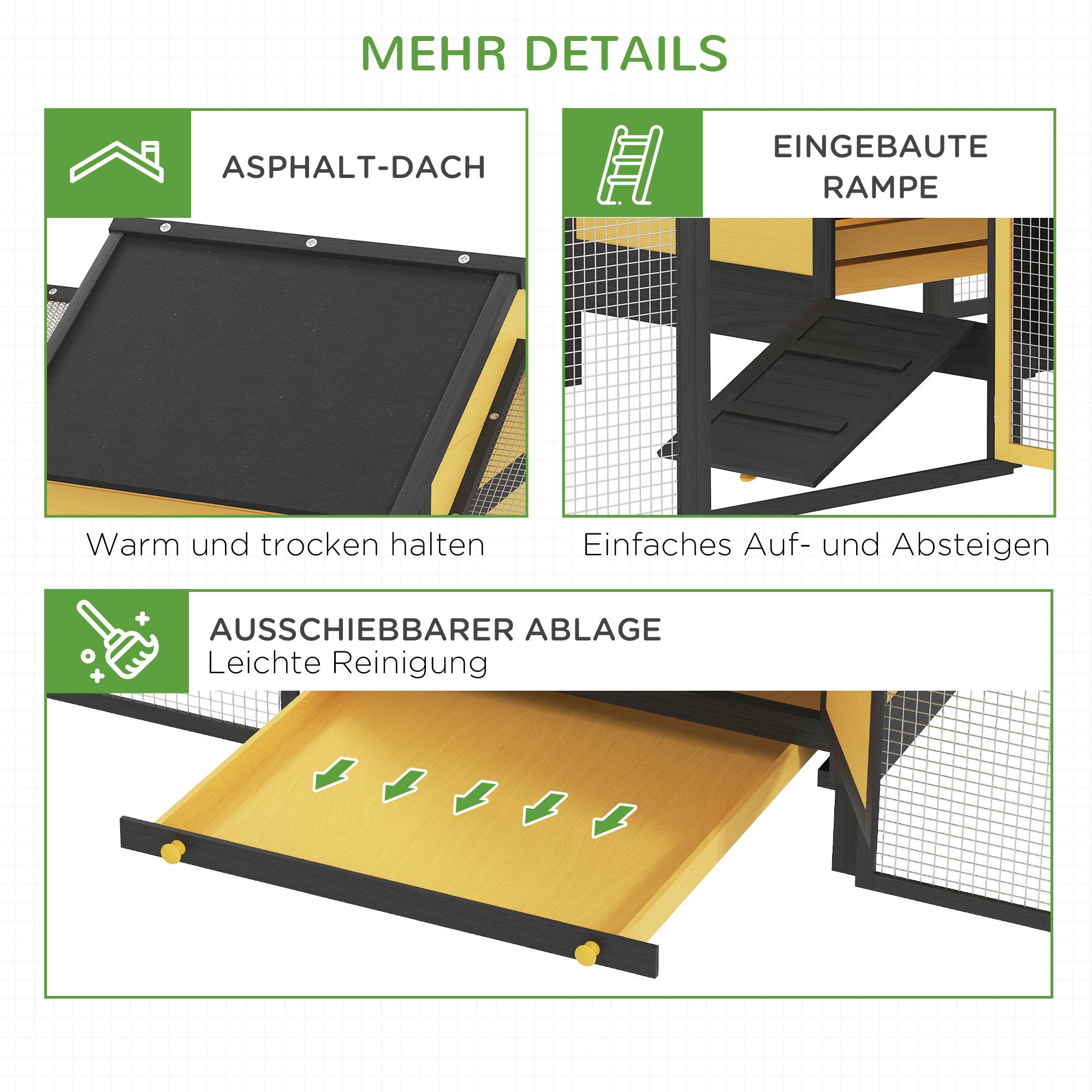 MEHR DETAILS

ASPHALT-DACH

Warm und trocken halten

EINGEBAUTE RAMPE

Einfaches Auf- und Absteigen

AUSSCHIEBBARER ABLAGE
Leichte Reinigung