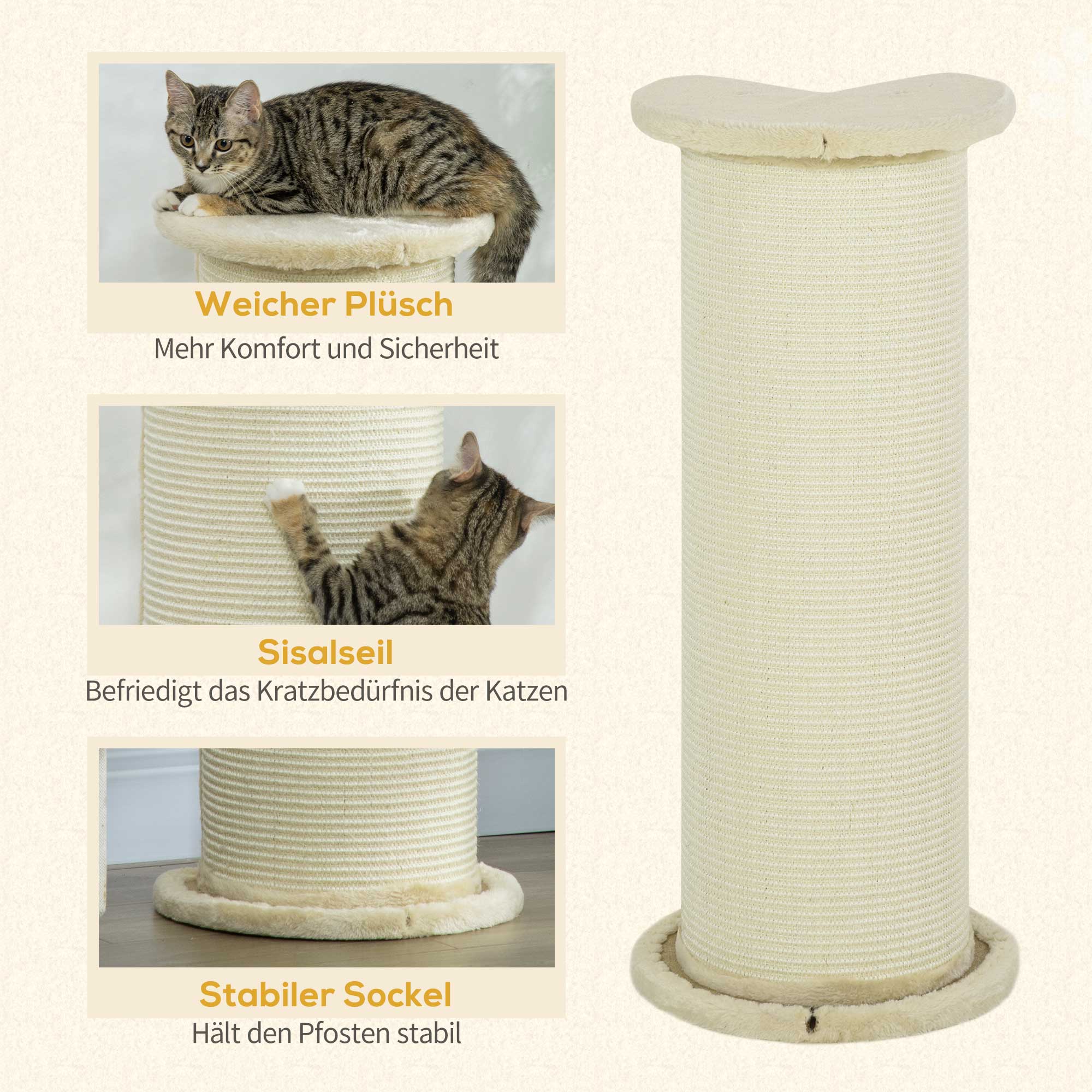 Weicher Plüsch
Mehr Komfort und Sicherheit

Sisalseil
Befriedigt das Kratzbedürfnis der Katzen

Stabiler Sockel
Hält den Pfosten stabil