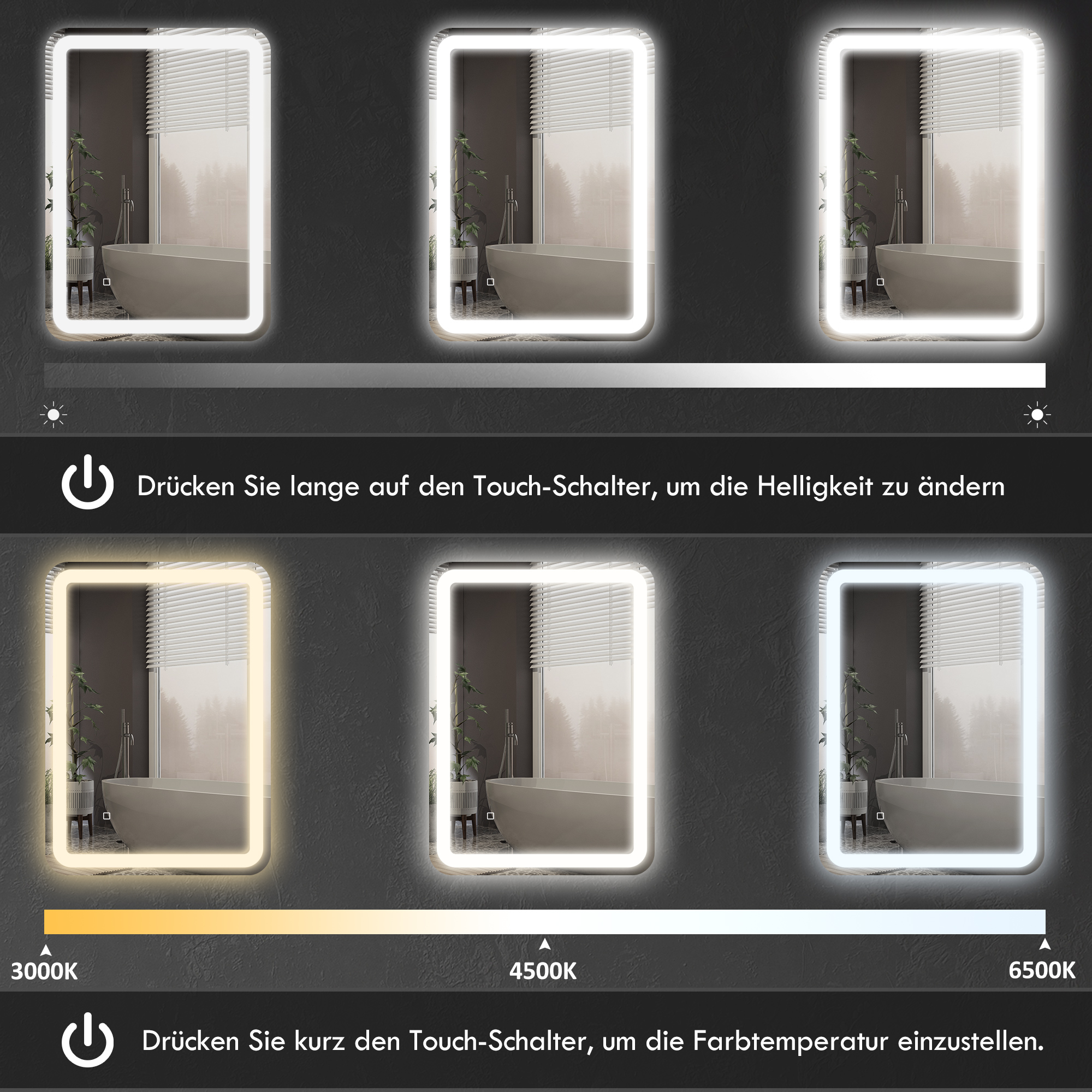 Drücken Sie lange auf den Touch-Schalter, um die Helligkeit zu ändern

3000K
4500K
6500K

Drücken Sie kurz den Touch-Schalter, um die Farbtemperatur einzustellen.