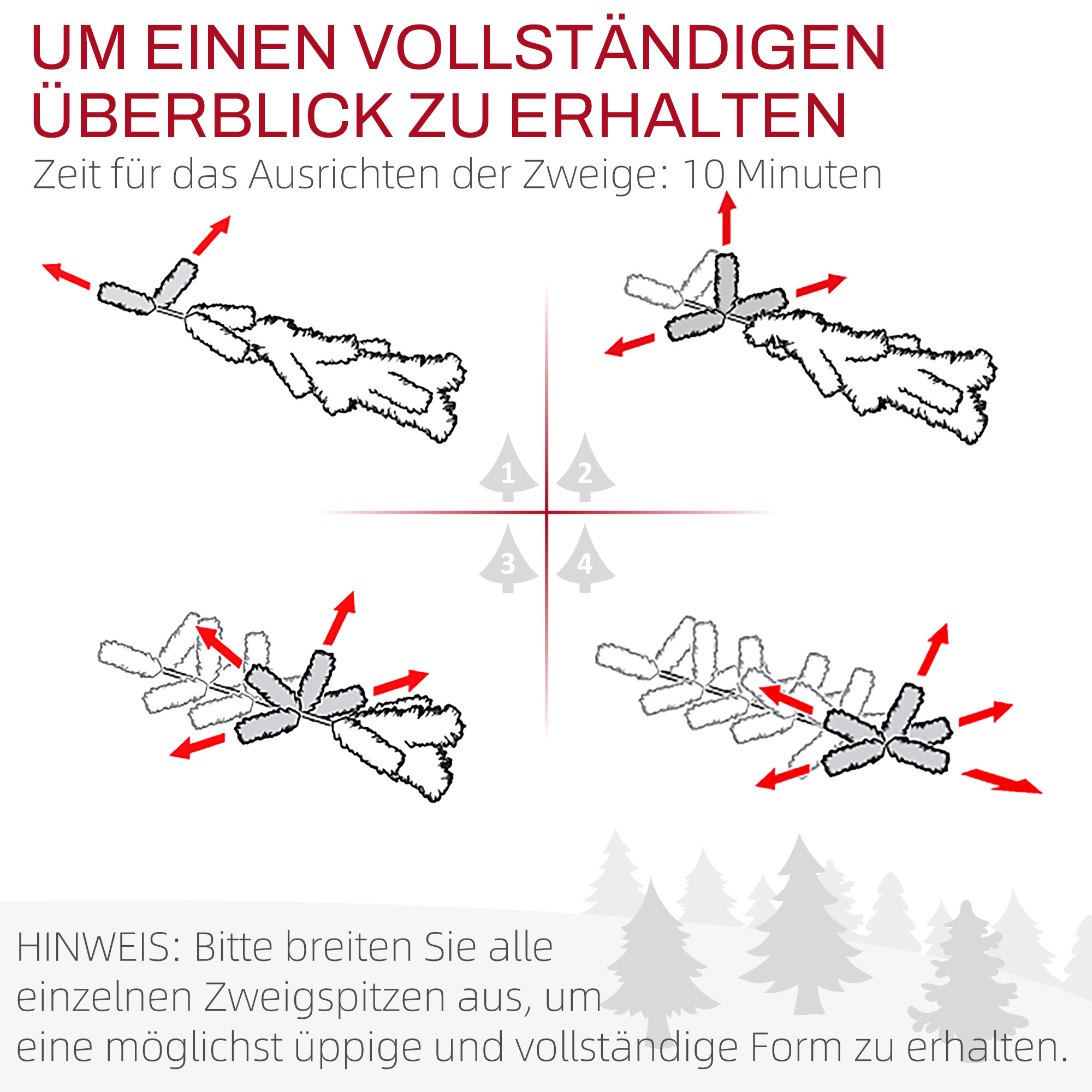 UM EINEN VOLLSTÄNDIGEN ÜBERBLICK ZU ERHALTEN

Zeit für das Ausrichten der Zweige: 10 Minuten

1

2

3

4

HINWEIS: Bitte breiten Sie alle einzelnen Zweigspitzen aus, um eine möglichst üppige und vollständige Form zu erhalten.