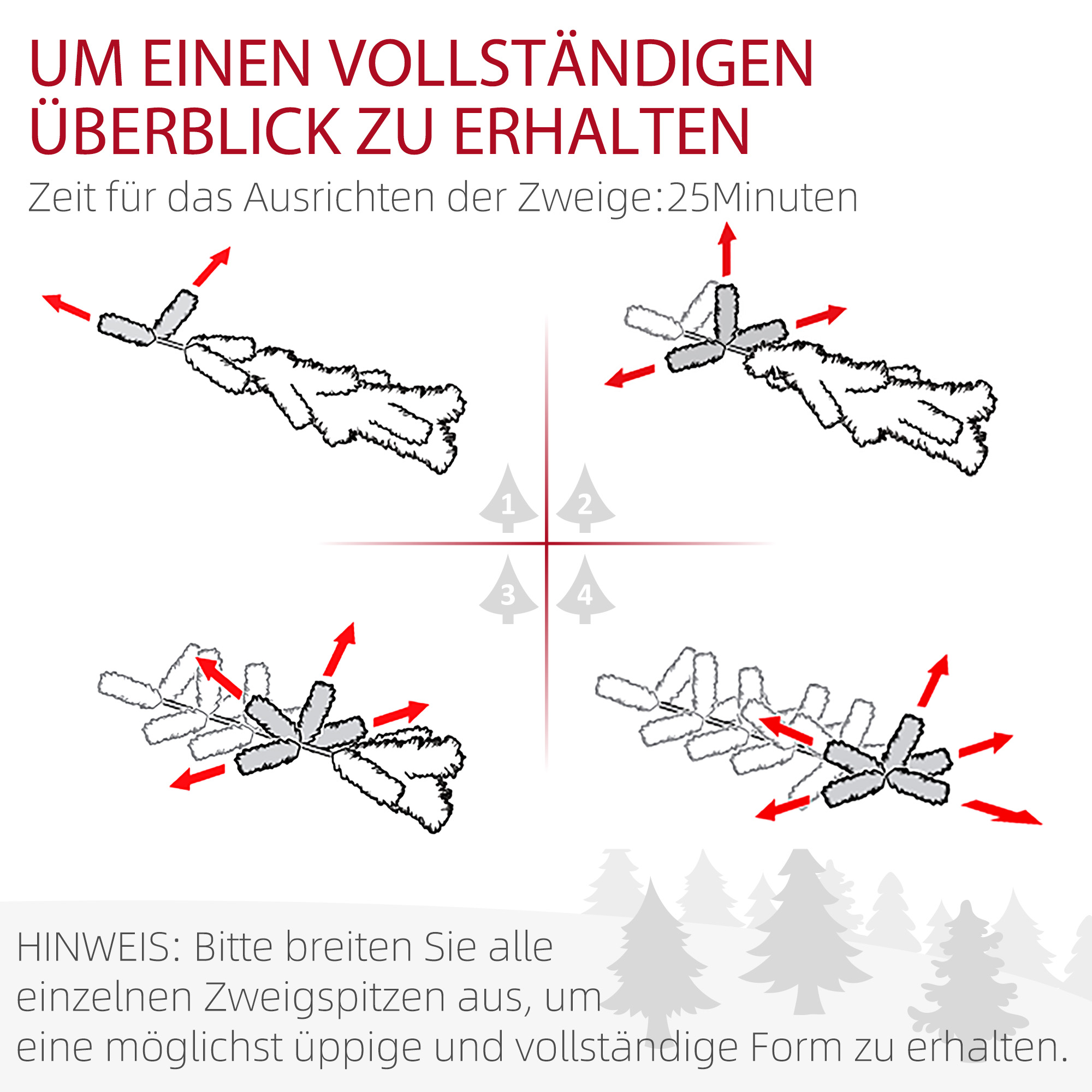 UM EINEN VOLLSTÄNDIGEN ÜBERBLICK ZU ERHALTEN

Zeit für das Ausrichten der Zweige:25Minuten

1

2

3

4

HINWEIS: Bitte breiten Sie alle einzelnen Zweigspitzen aus, um eine möglichst üppige und vollständige Form zu erhalten.