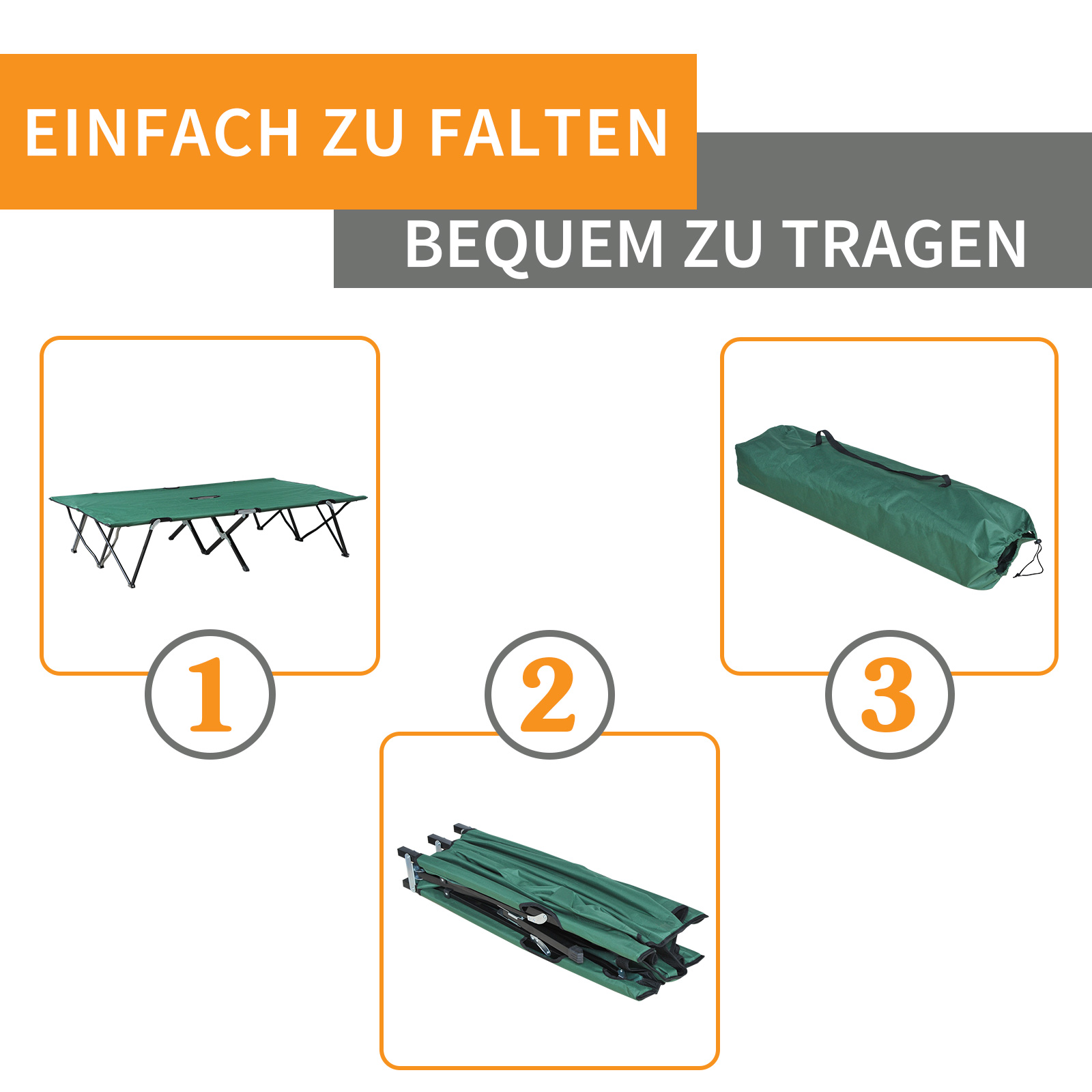 EINFACH ZU FALTEN

BEQUEM ZU TRAGEN

1

2

3