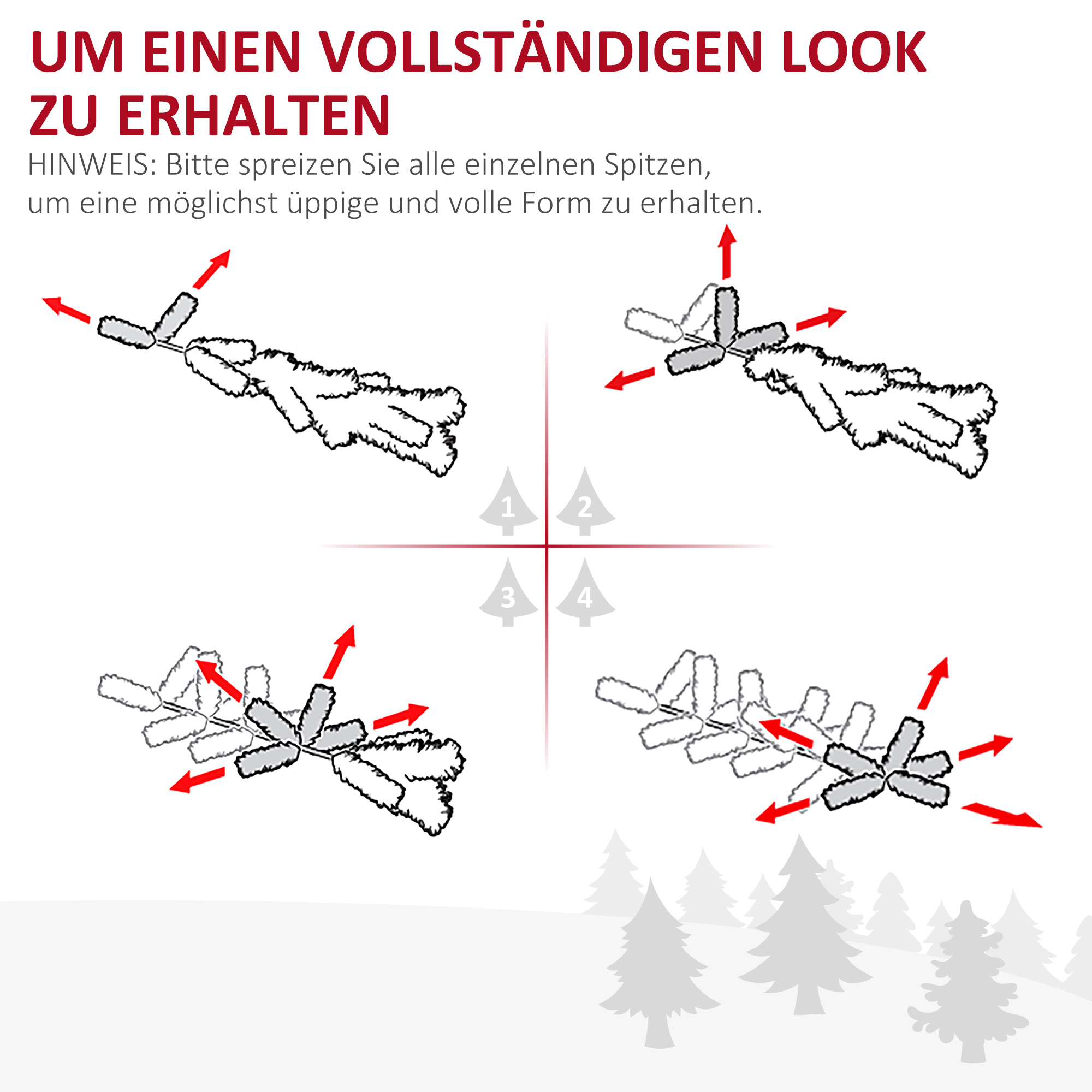 UM EINEN VOLLSTÄNDIGEN LOOK ZU ERHALTEN

HINWEIS: Bitte spreizen Sie alle einzelnen Spitzen, um eine möglichst üppige und volle Form zu erhalten.

1

2

3

4