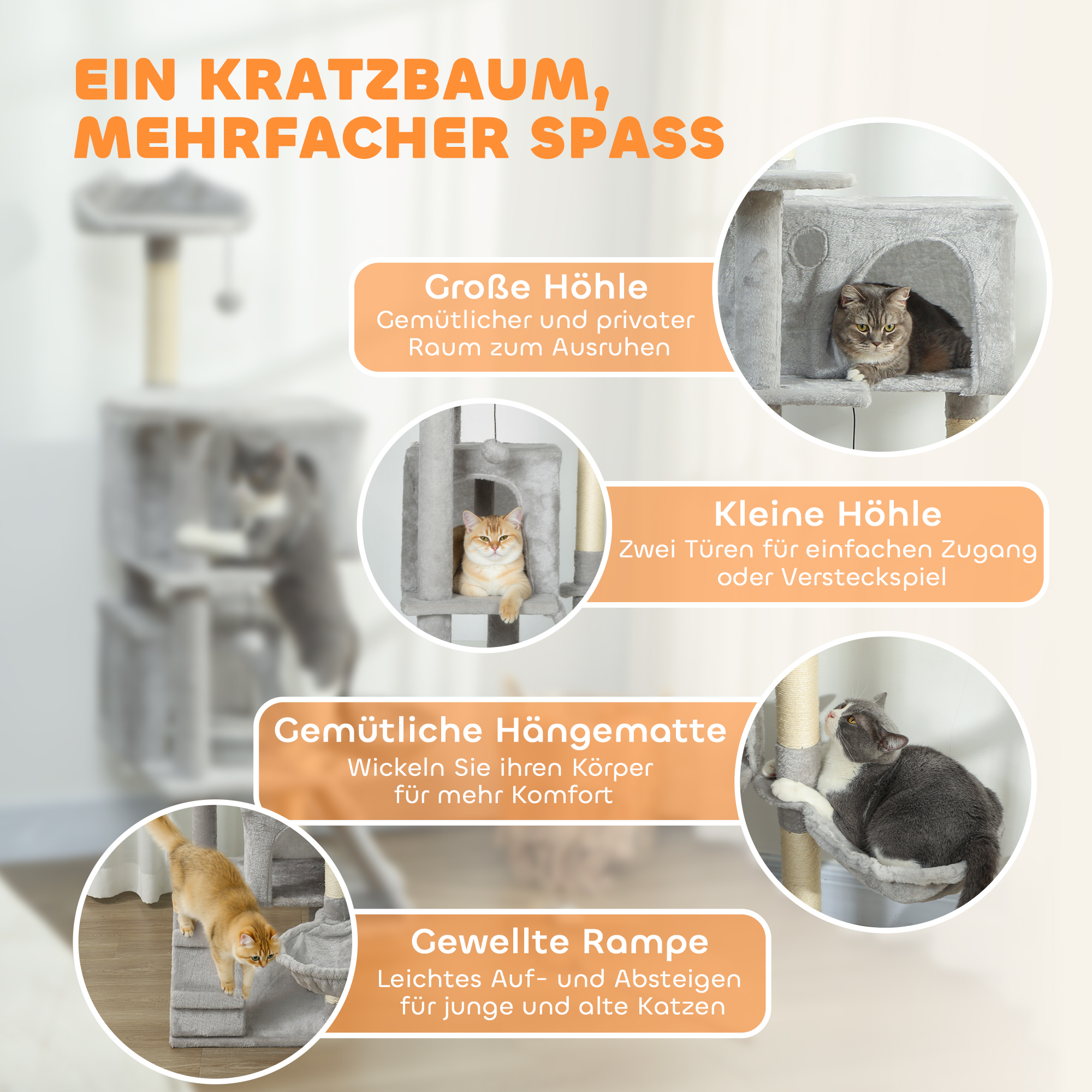 EIN KRATZBAUM, MEHRFACHER SPASS

Große Höhle
Gemütlicher und privater Raum zum Ausruhen

Kleine Höhle
Zwei Türen für einfachen Zugang oder Versteckspiel

Gemütliche Hängematte
Wickeln Sie ihren Körper für mehr Komfort

Gewellte Rampe
Leichtes Auf- und Absteigen für junge und alte Katzen