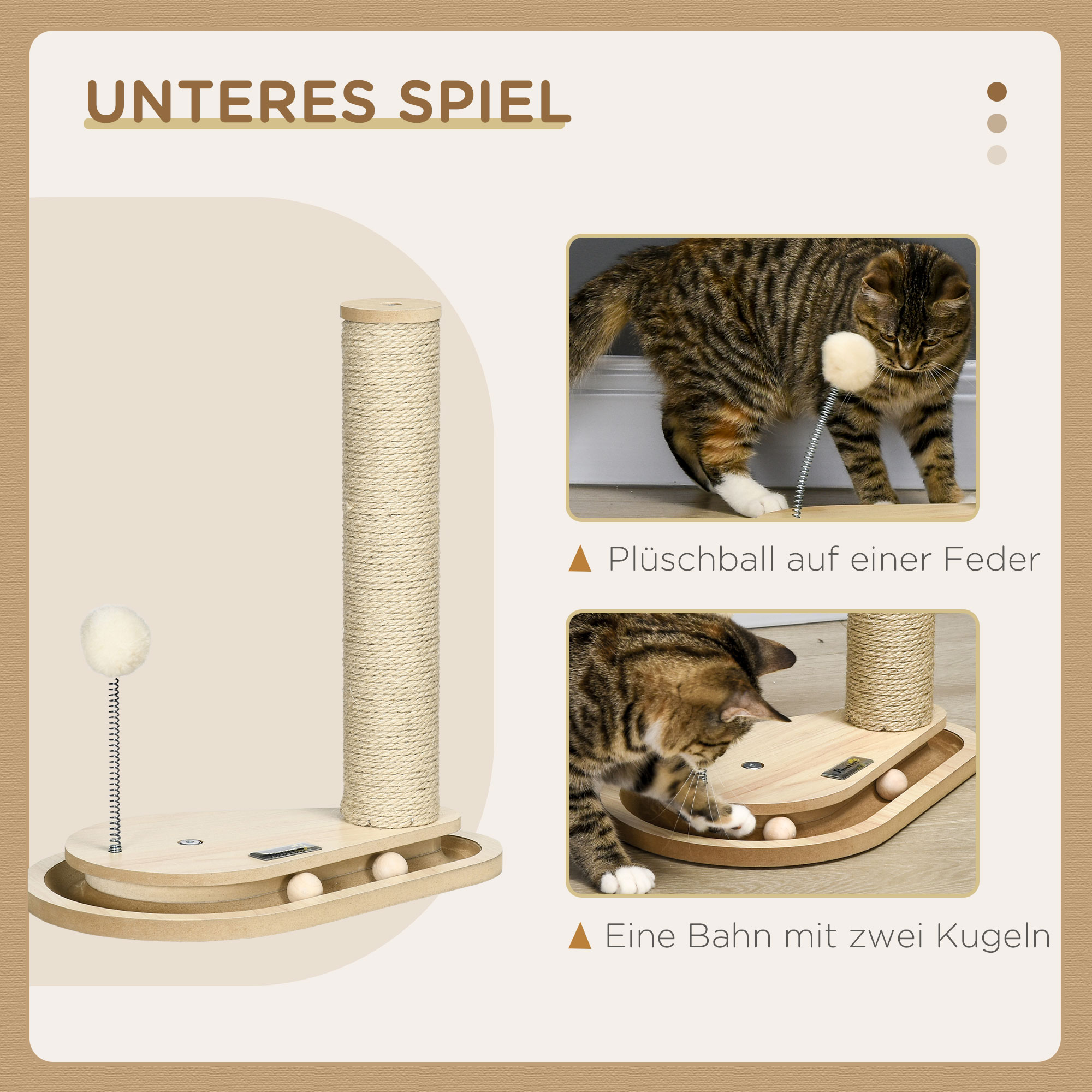 UNTERES SPIEL

▲ Plüschball auf einer Feder

▲ Eine Bahn mit zwei Kugeln