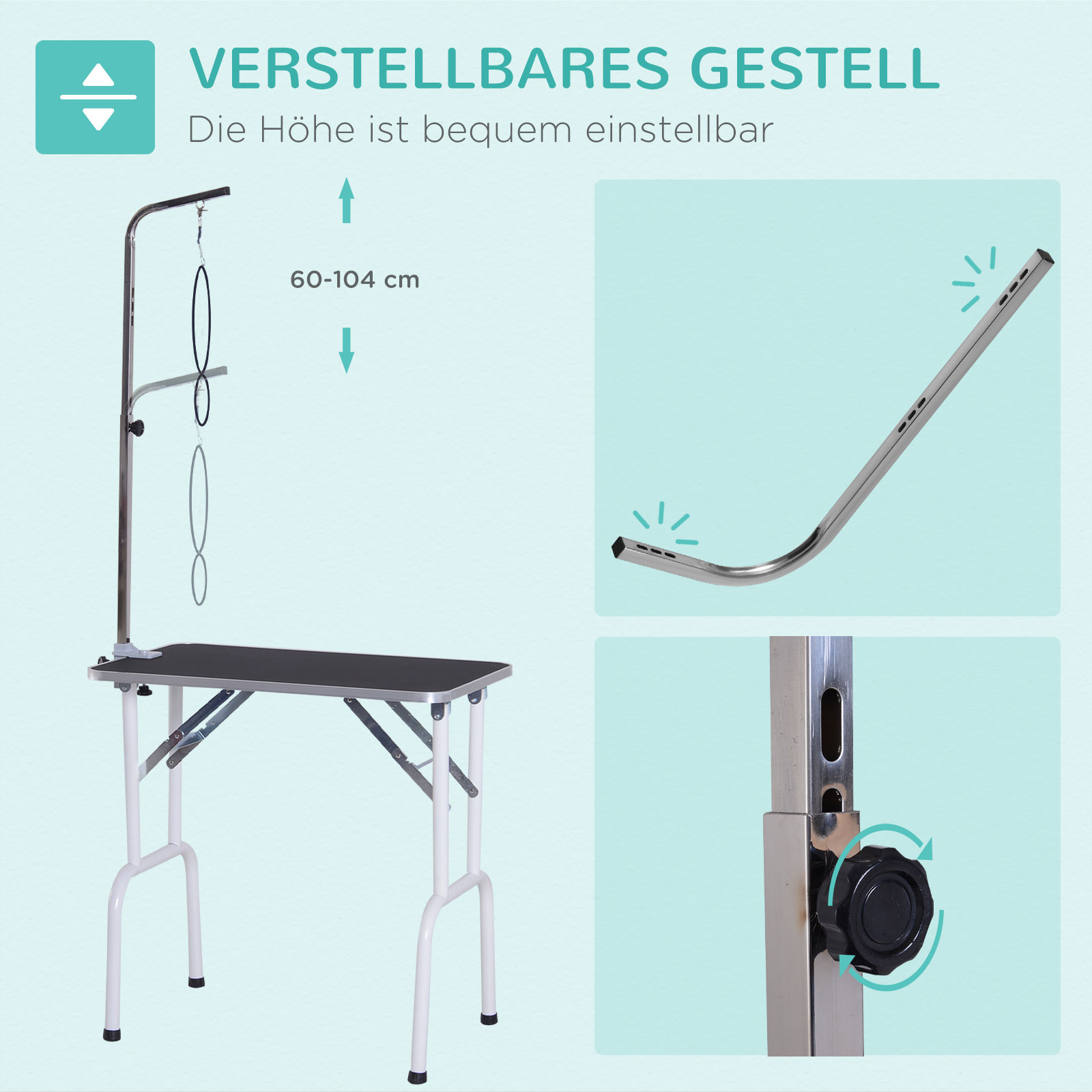 VERSTELLBARES GESTELL
Die Höhe ist bequem einstellbar

60-104 cm