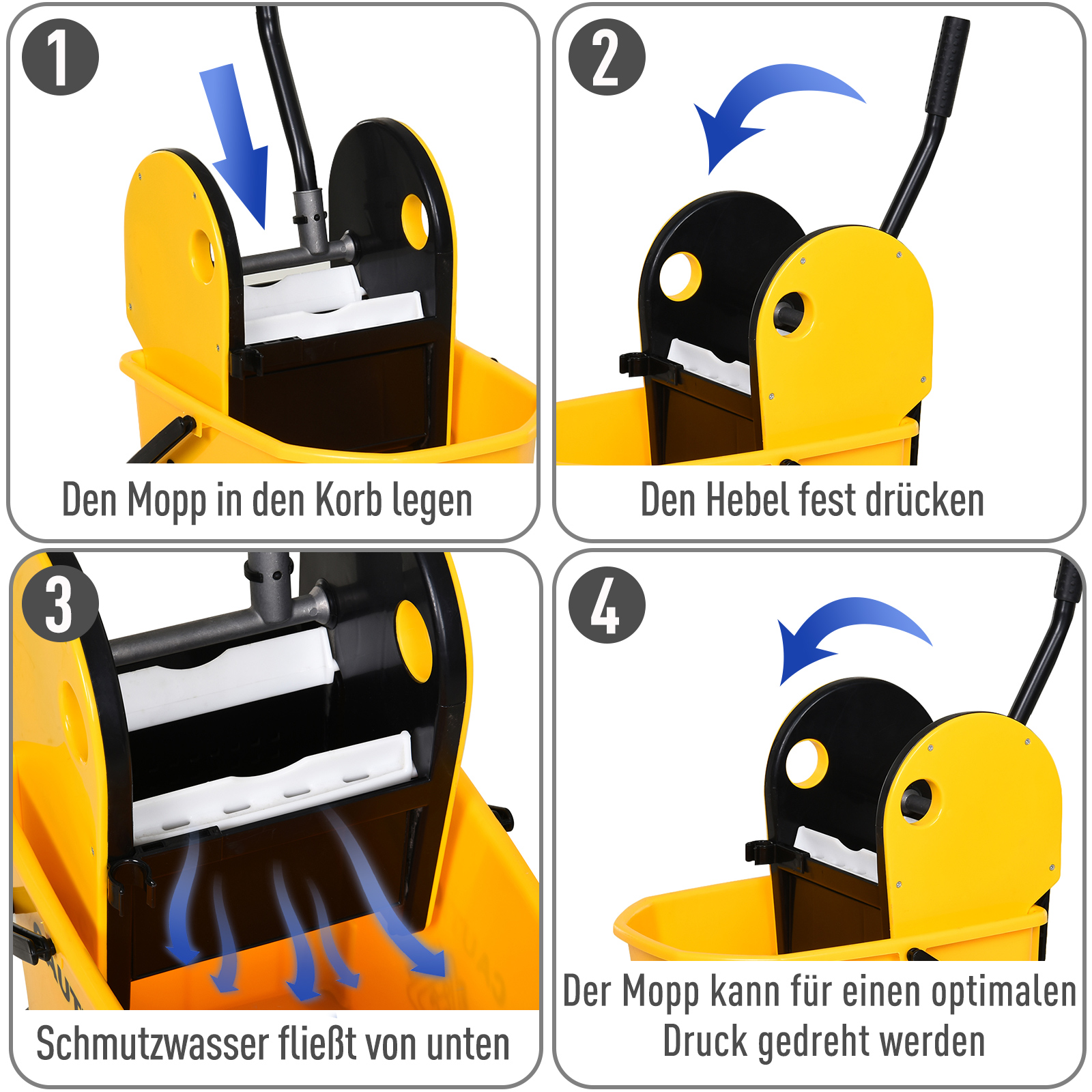 1

Den Mopp in den Korb legen

2

Den Hebel fest drücken

3

Schmutzwasser fließt von unten

4

Der Mopp kann für einen optimalen Druck gedreht werden